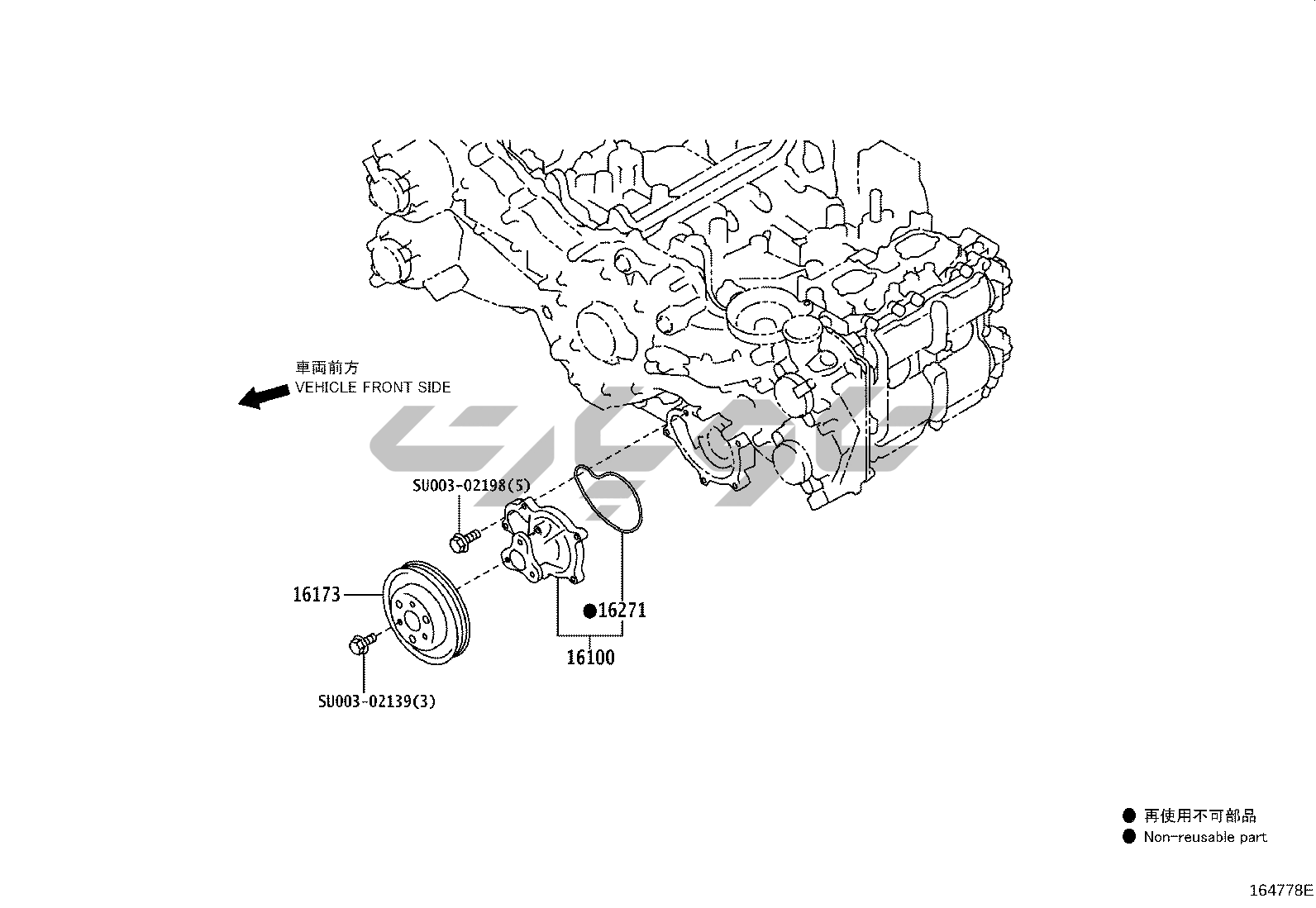 車両前方
VEHICLE FRONT SIDE

SU003-02198(5)

16173

●16271

16100

SU003-02139(3)

● 再使用不可部品
● Non-reusable part

164778E