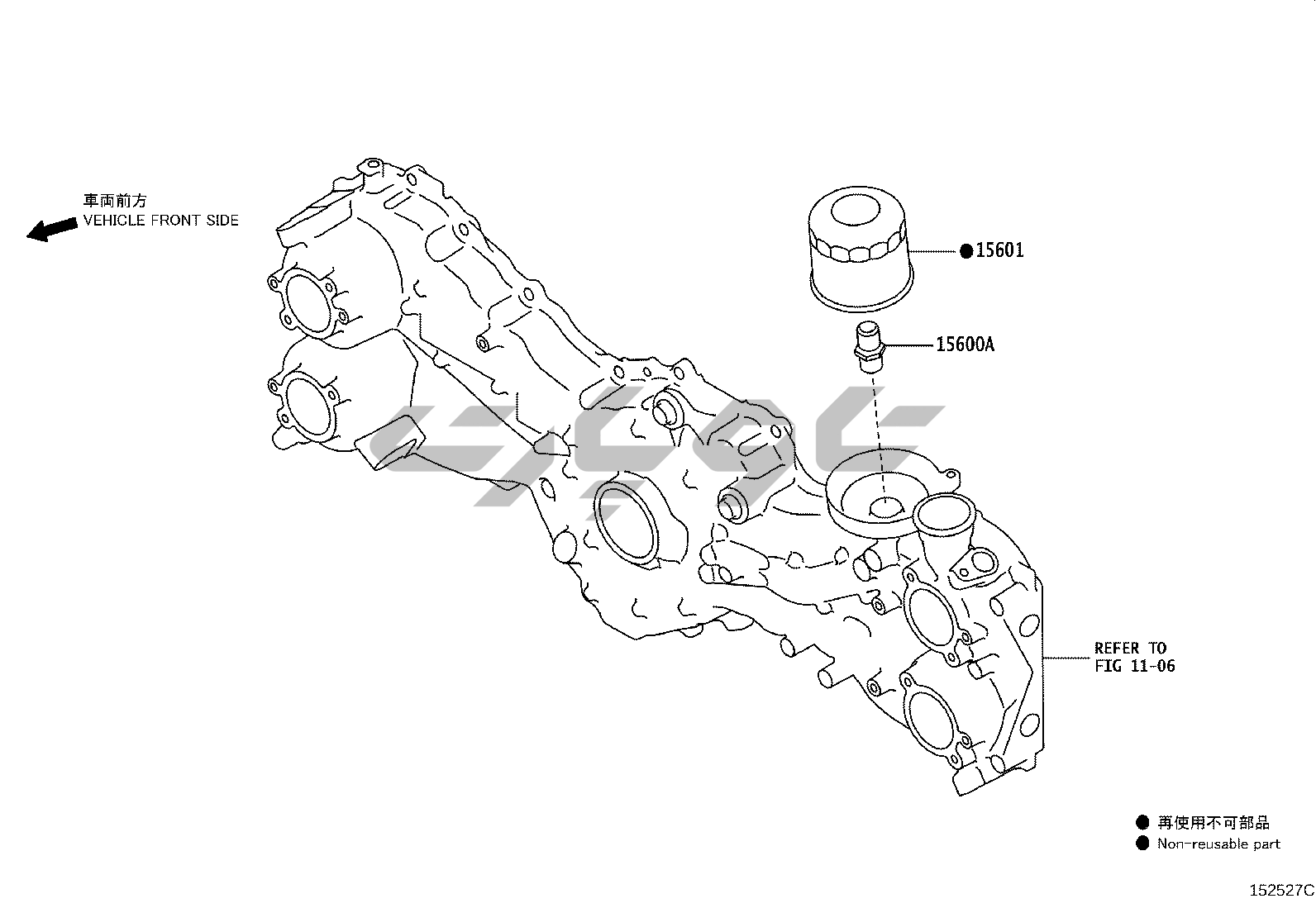 車両前方
VEHICLE FRONT SIDE

● 15601

15600A

REFER TO
FIG 11-06

● 再使用不可部品
● Non-reusable part

152527C