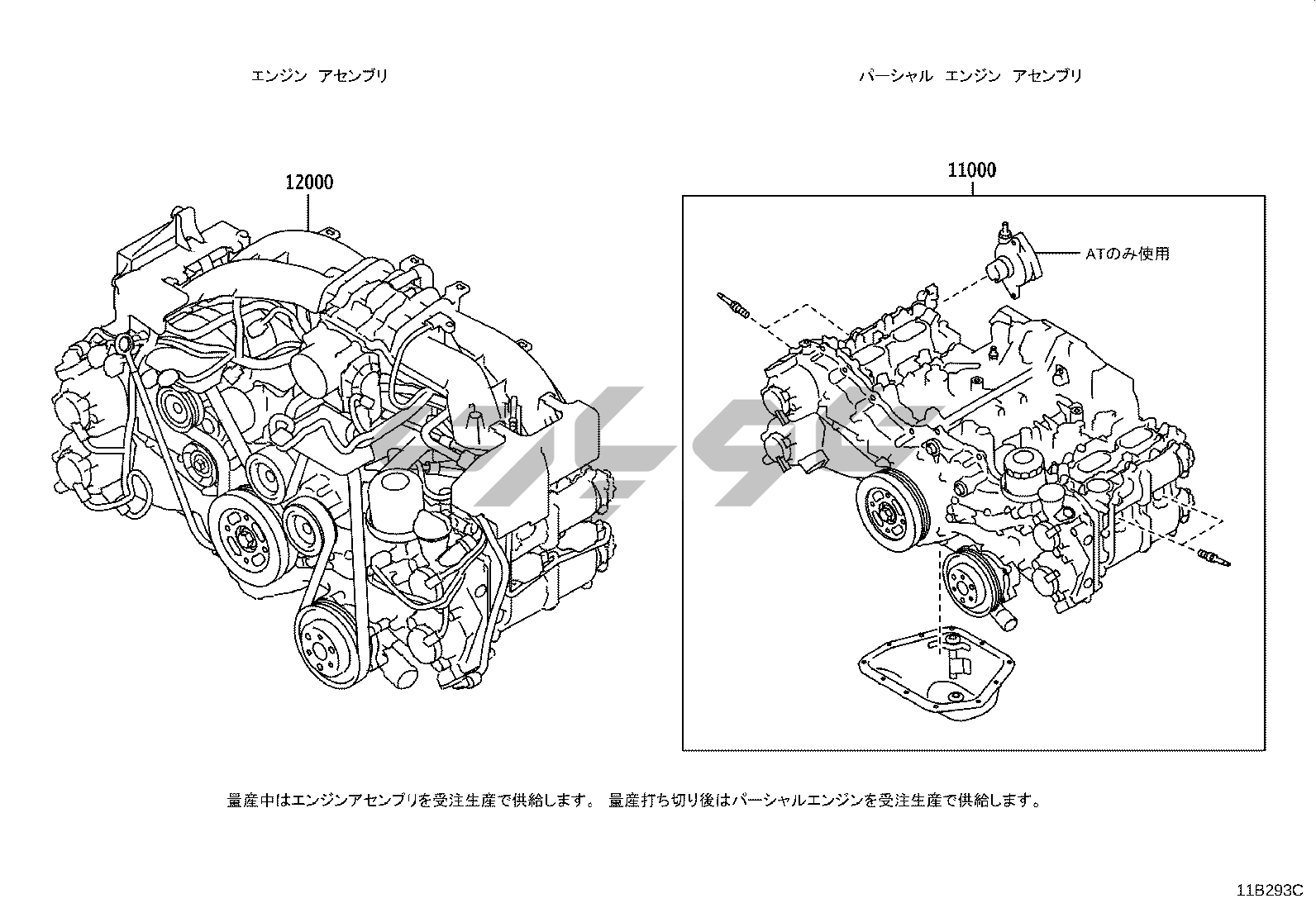 エンジン アセンブリ

パーシャル エンジン アセンブリ

12000

11000

ATのみ使用

量産中はエンジンアセンブリを受注生産で供給します。 量産打ち切り後はパーシャルエンジンを受注生産で供給します。

11B293C