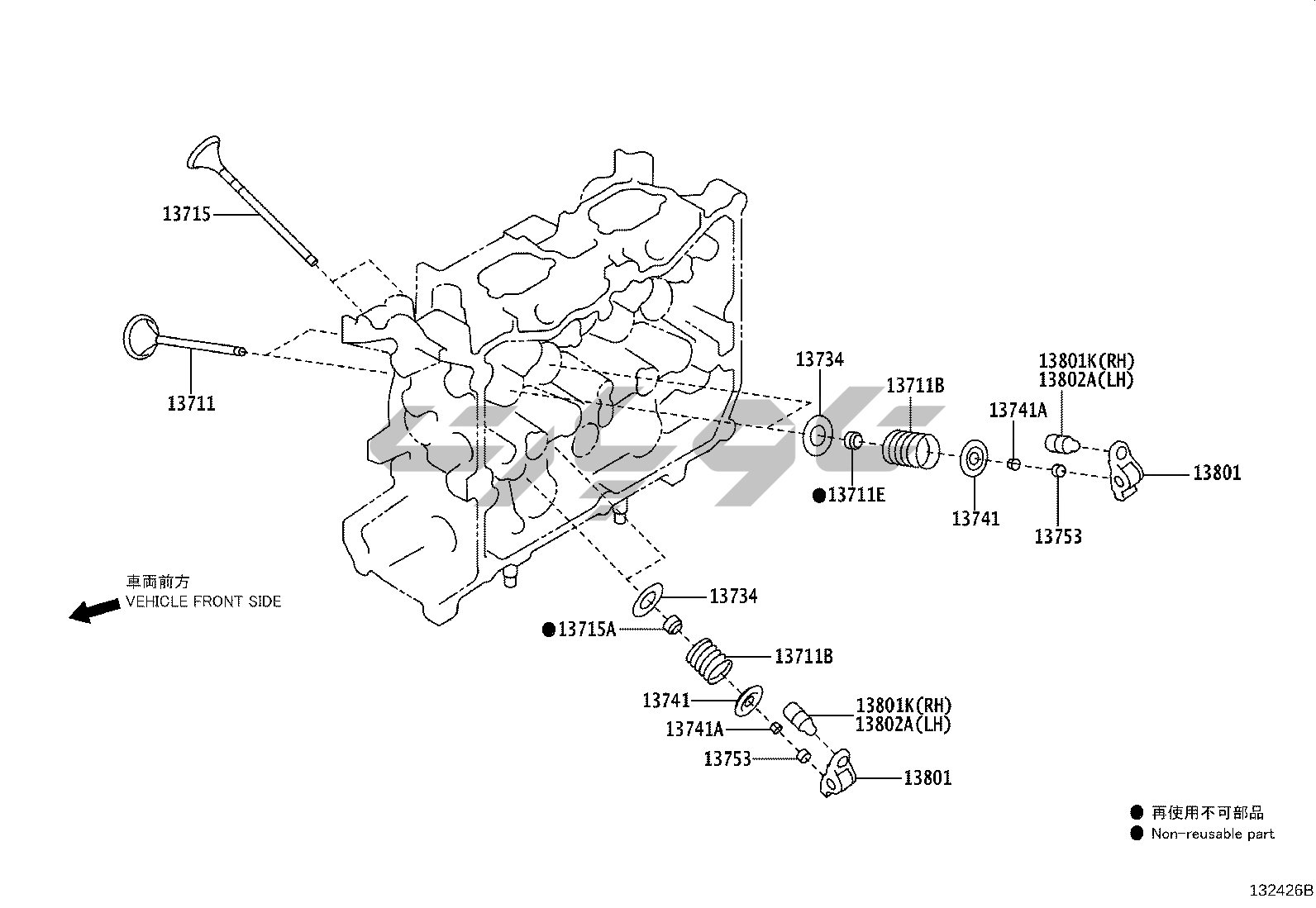 13715

13711

13734

13711B

13801K(RH)
13802A(LH)

13741A

13801

●13711E

13741

13753

車両前方
VEHICLE FRONT SIDE

13734

●13715A

13711B

13741

13801K(RH)
13802A(LH)

13741A

13753

13801

● 再使用不可部品
● Non-reusable part

132426B