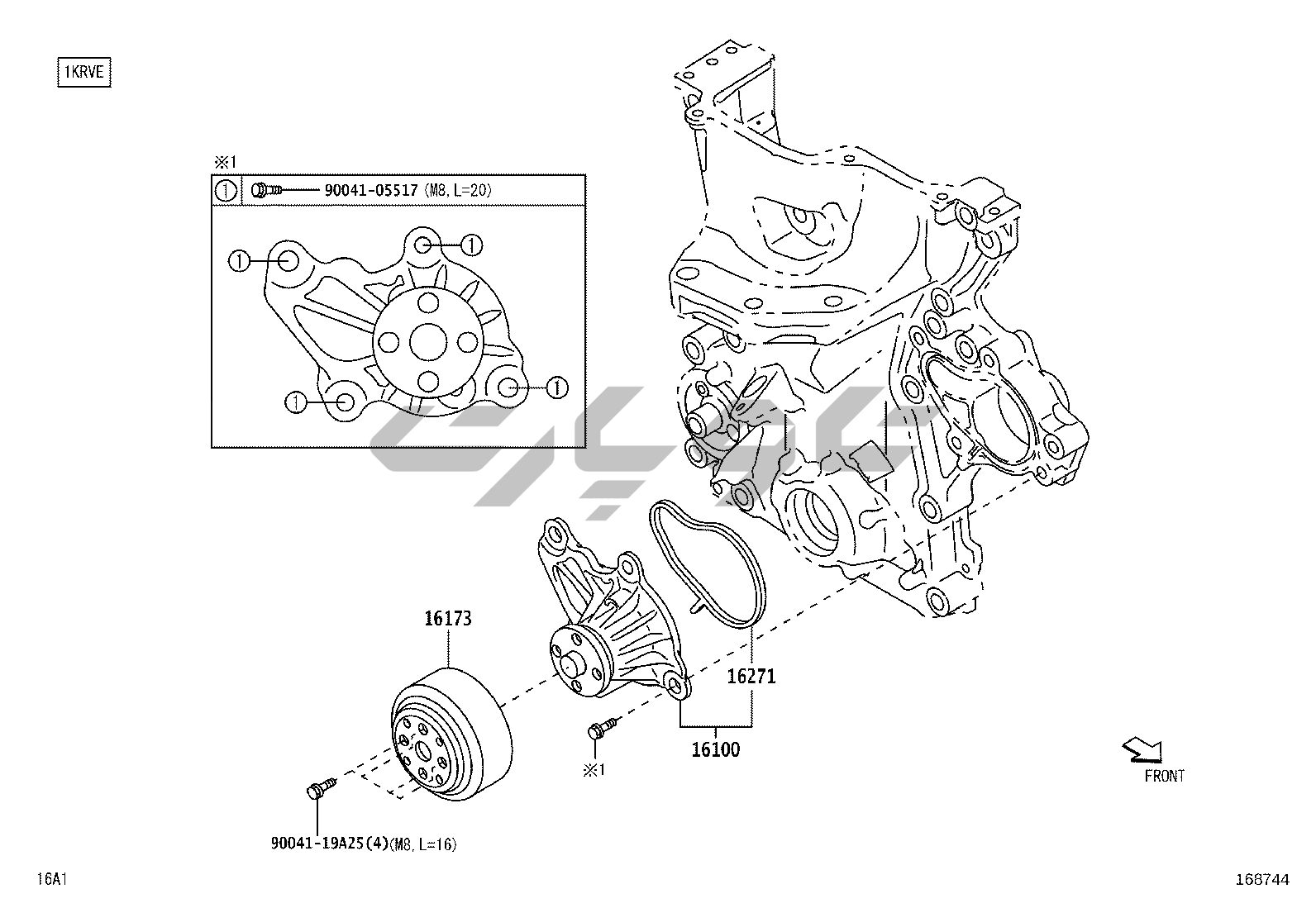 1KRVE

※1

①  90041-05517 (M8, L=20)

①
①
①
①

16173

16271

16100

※1

90041-19A25(4)(M8, L=16)

FRONT

16A1

168744