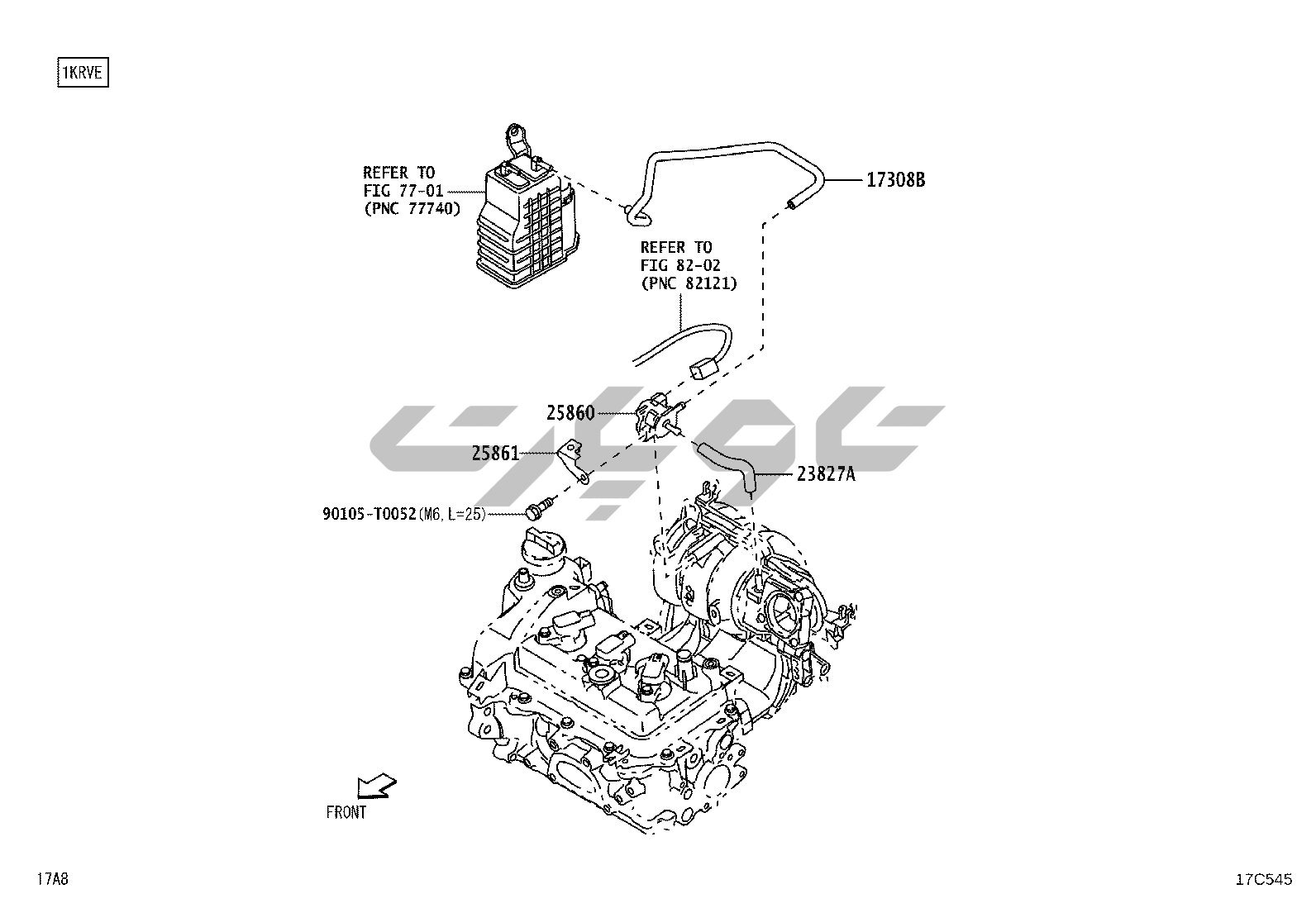 1KRVE

REFER TO
FIG 77-01
(PNC 77740)

17308B

REFER TO
FIG 82-02
(PNC 82121)

25860

25861

23827A

90105-T0052(M6, L=25)

FRONT

17A8

17C545