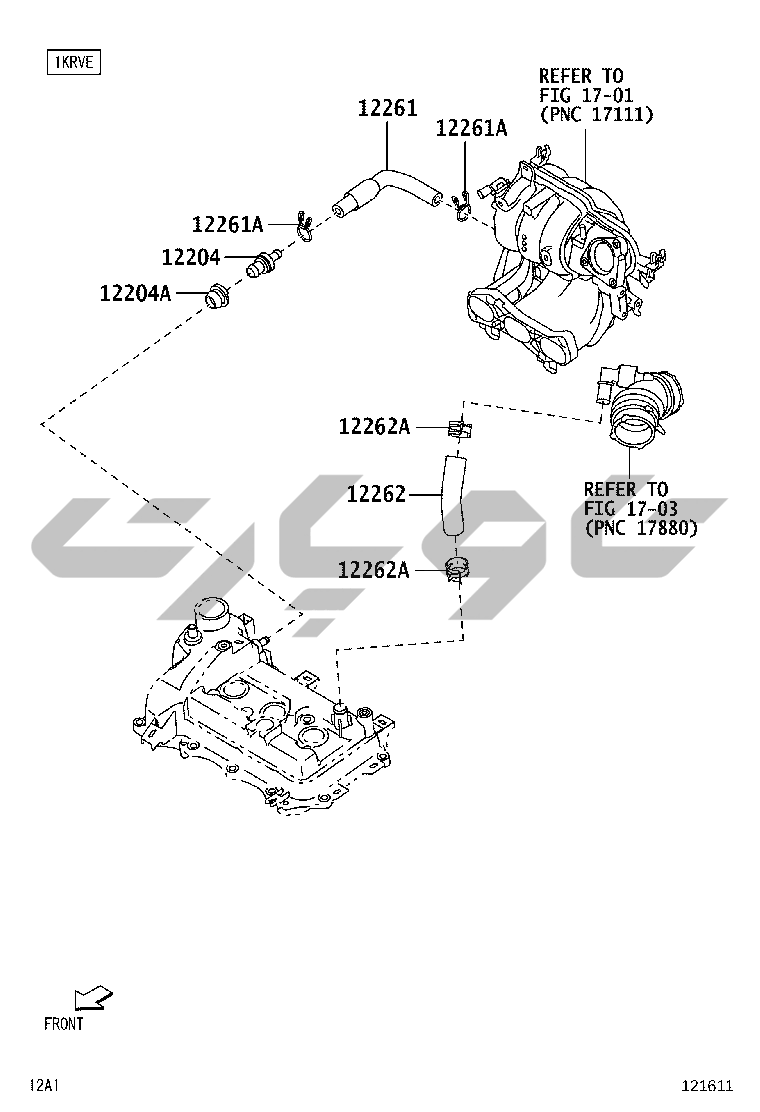 1KRVE

REFER TO FIG 17-01 (PNC 17111)

12261

12261A

12261A

12204

12204A

12262A

12262

12262A

REFER TO FIG 17-03 (PNC 17880)

FRONT

12A1

121611