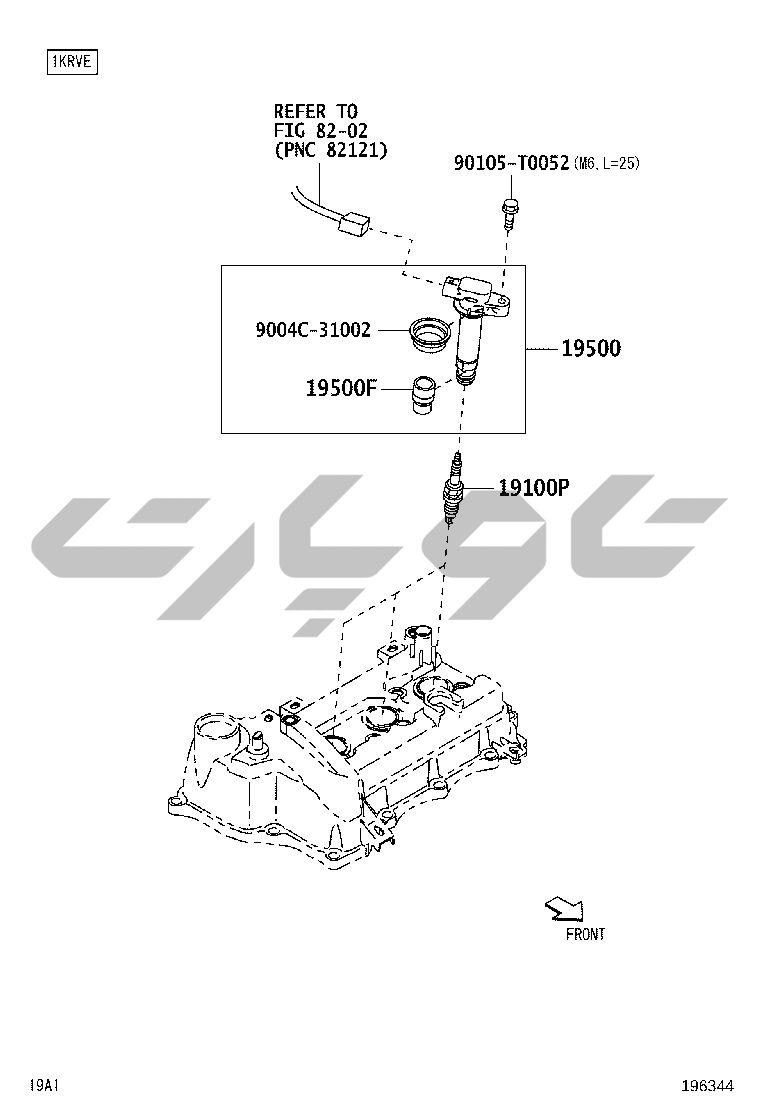 1KRVE

REFER TO
FIG 82-02
(PNC 82121)

90105-T0052 (M6, L=25)

9004C-31002

19500

19500F

19100P

FRONT

19A1

196344