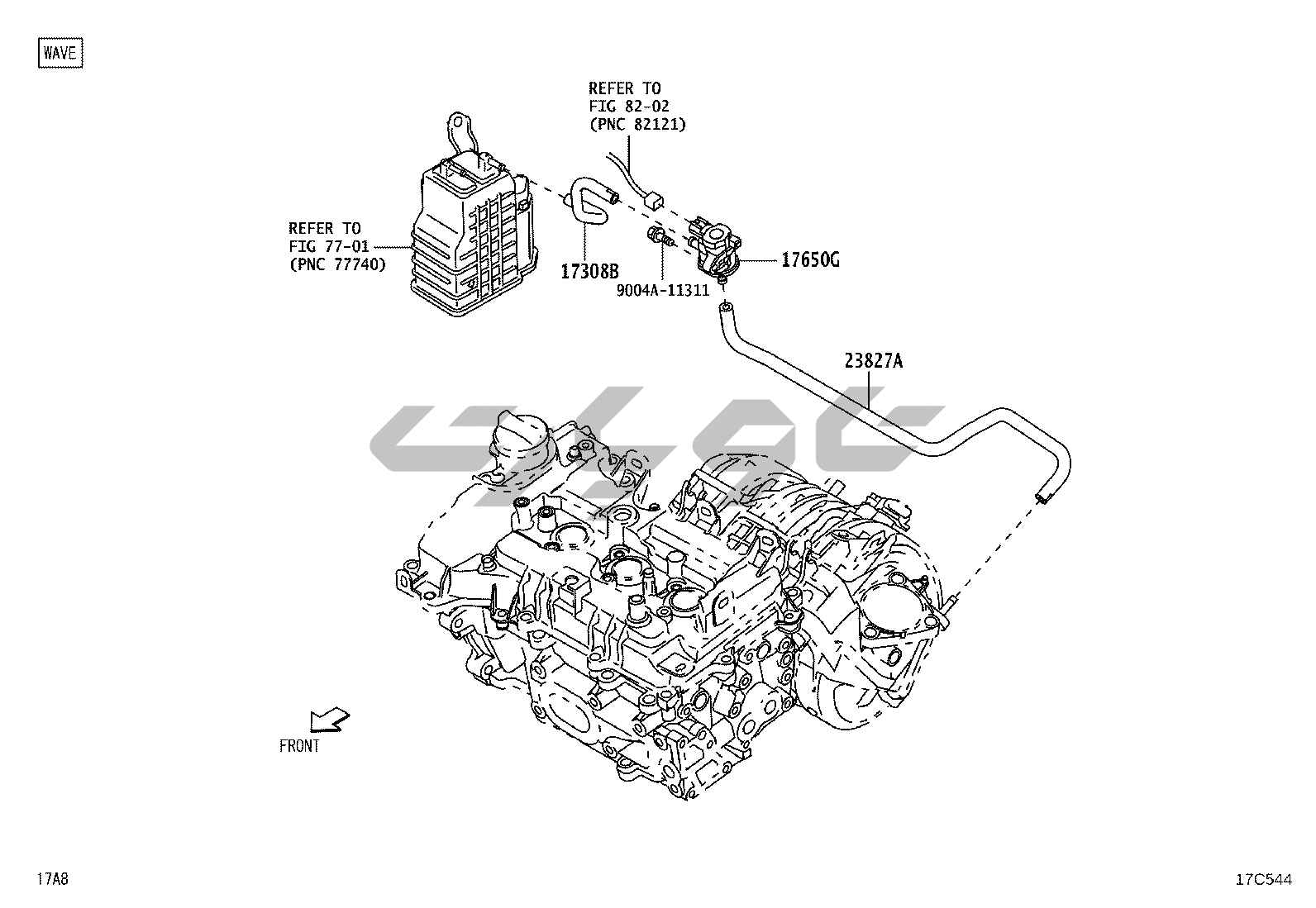 WAVE

REFER TO
FIG 82-02
(PNC 82121)

REFER TO
FIG 77-01
(PNC 77740)

17308B

9004A-11311

17650G

23827A

FRONT

17A8

17C544