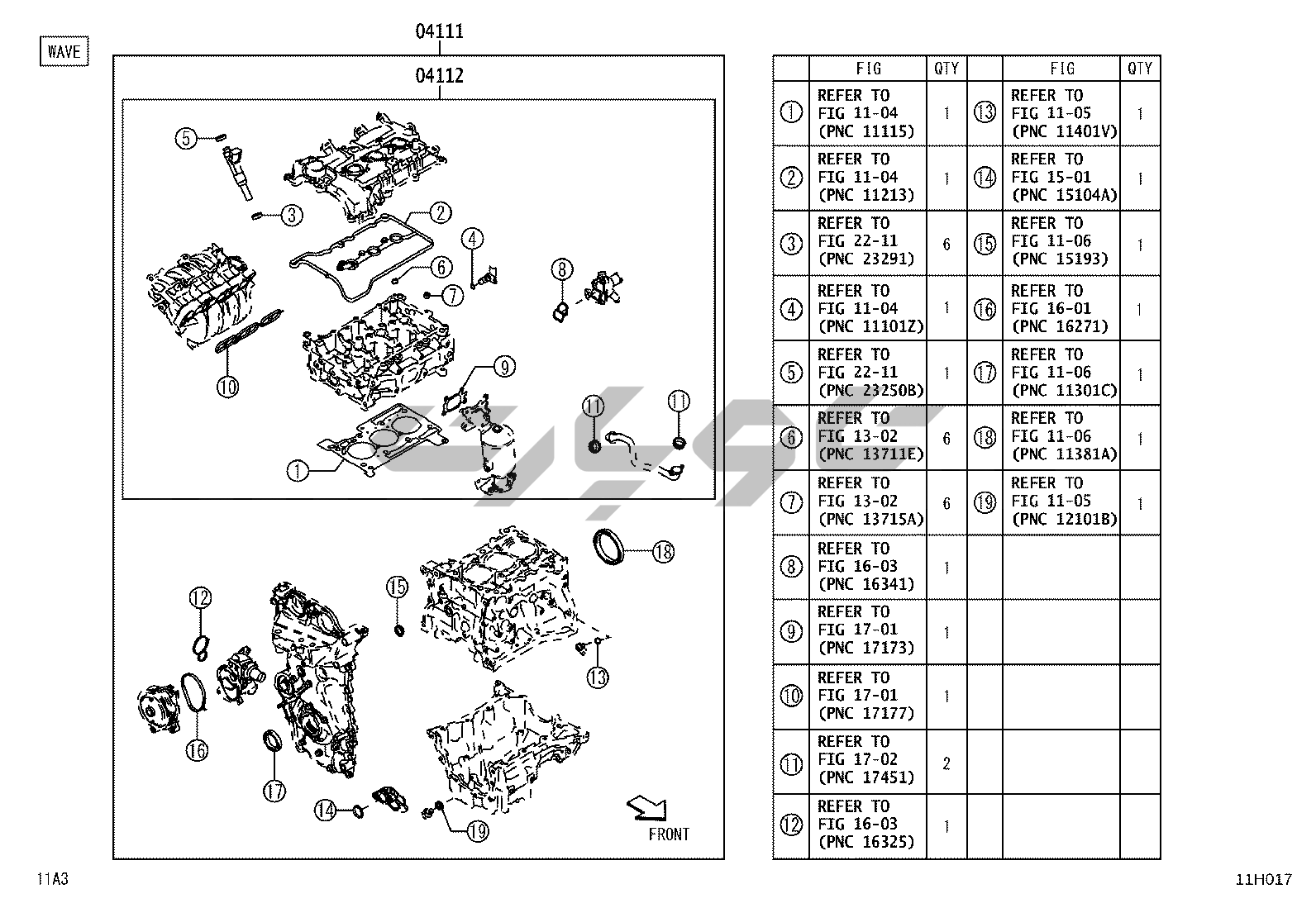 WAVE

04111

04112

5
3
2
4
6
7
8
10
9
11
11
1
18
12
15
13
16
17
14
19
FRONT

| | FIG | QTY | | FIG | QTY |
|---|---|---|---|---|---|
| 1 | REFER TO FIG 11-04 (PNC 11115) | 1 | 13 | REFER TO FIG 11-05 (PNC 11401V) | 1 |
| 2 | REFER TO FIG 11-04 (PNC 11213) | 1 | 14 | REFER TO FIG 15-01 (PNC 15104A) | 1 |
| 3 | REFER TO FIG 22-11 (PNC 23291) | 6 | 15 | REFER TO FIG 11-06 (PNC 15193) | 1 |
| 4 | REFER TO FIG 11-04 (PNC 11101Z) | 1 | 16 | REFER TO FIG 16-01 (PNC 16271) | 1 |
| 5 | REFER TO FIG 22-11 (PNC 23250B) | 1 | 17 | REFER TO FIG 11-06 (PNC 11301C) | 1 |
| 6 | REFER TO FIG 13-02 (PNC 13711E) | 6 | 18 | REFER TO FIG 11-06 (PNC 11381A) | 1 |
| 7 | REFER TO FIG 13-02 (PNC 13715A) | 6 | 19 | REFER TO FIG 11-05 (PNC 12101B) | 1 |
| 8 | REFER TO FIG 16-03 (PNC 16341) | 1 | | | |
| 9 | REFER TO FIG 17-01 (PNC 17173) | 1 | | | |
| 10 | REFER TO FIG 17-01 (PNC 17177) | 1 | | | |
| 11 | REFER TO FIG 17-02 (PNC 17451) | 2 | | | |
| 12 | REFER TO FIG 16-03 (PNC 16325) | 1 | | | |

11A3

11H017