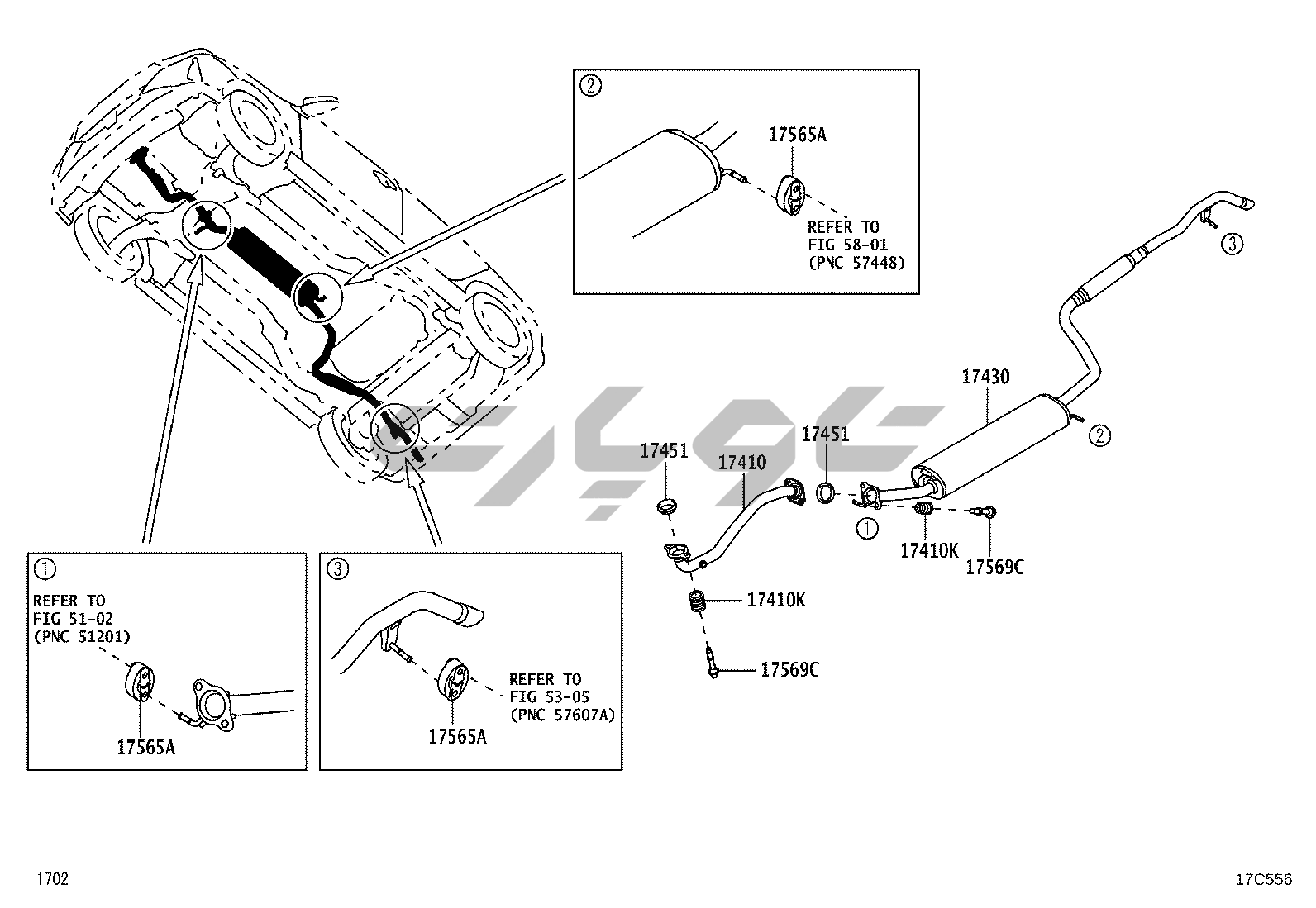 ②
17565A
REFER TO
FIG 58-01
(PNC 57448)

③
17430
②
17451
17451
17410
①
17410K
17569C
17410K
17569C

①
REFER TO
FIG 51-02
(PNC 51201)
17565A

③
REFER TO
FIG 53-05
(PNC 57607A)
17565A

1702
17C556