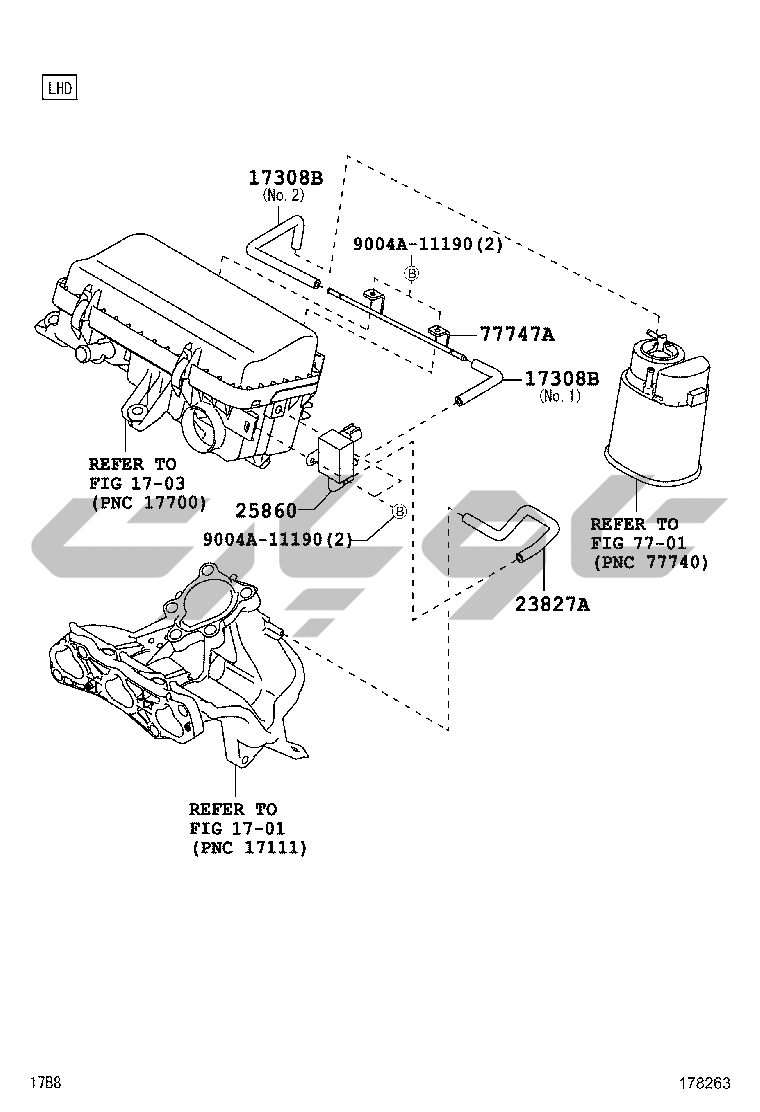 LHD

17308B
(No. 2)

9004A-11190(2)
B

77747A

17308B
(No. 1)

REFER TO
FIG 17-03
(PNC 17700)

25860

B
9004A-11190(2)

REFER TO
FIG 77-01
(PNC 77740)

23827A

REFER TO
FIG 17-01
(PNC 17111)

17B8

178263