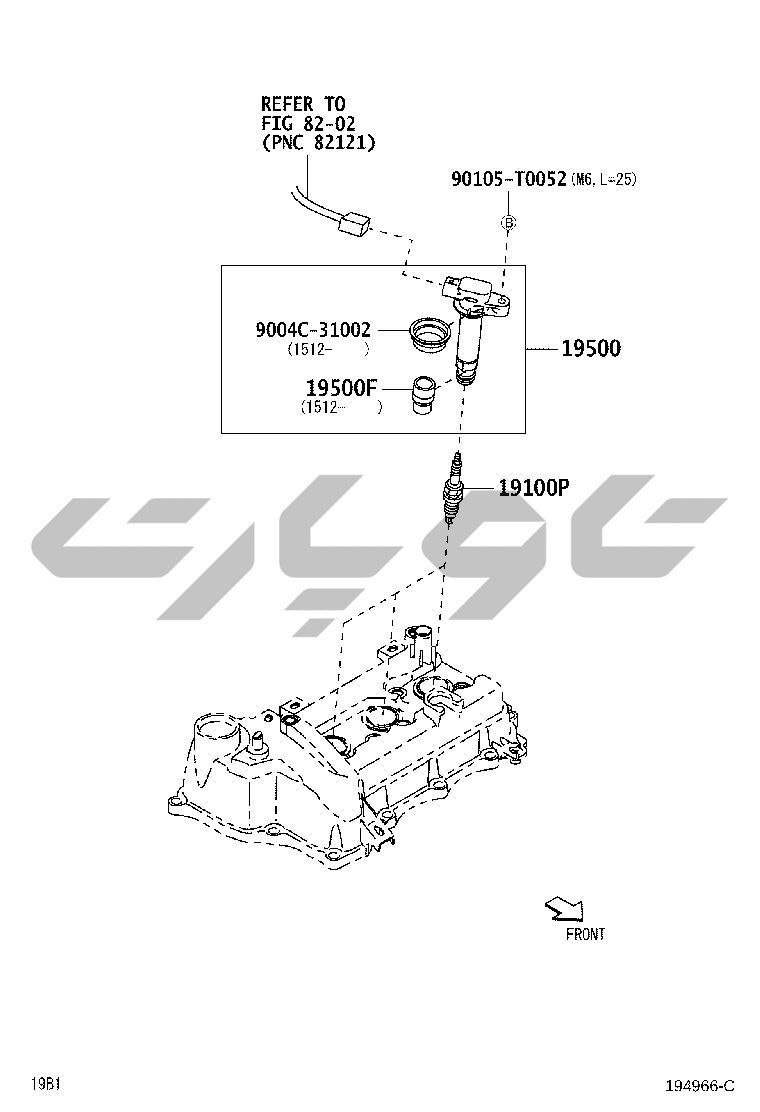 REFER TO
FIG 82-02
(PNC 82121)

90105-T0052 (M6, L=25)

B

9004C-31002
(1512- )

19500

19500F
(1512- )

19100P

FRONT

19B1

194966-C