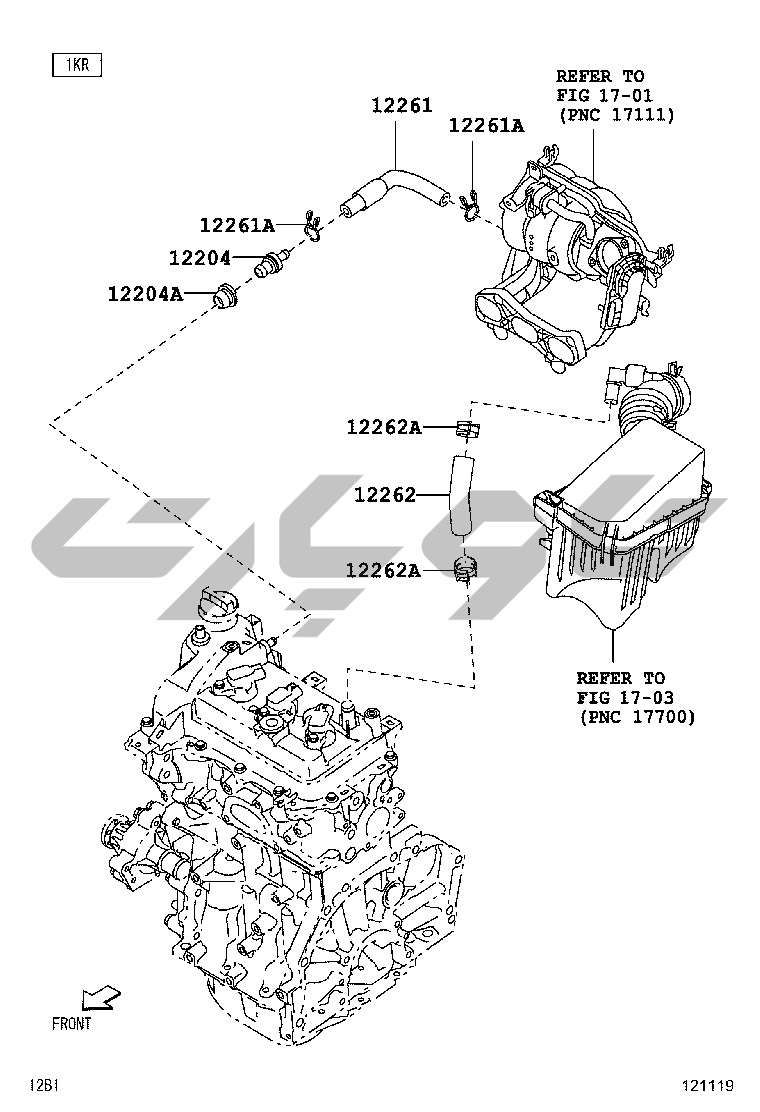 1KR

REFER TO FIG 17-01 (PNC 17111)

12261

12261A

12261A

12204

12204A

12262A

12262

12262A

REFER TO FIG 17-03 (PNC 17700)

FRONT

12B1

121119