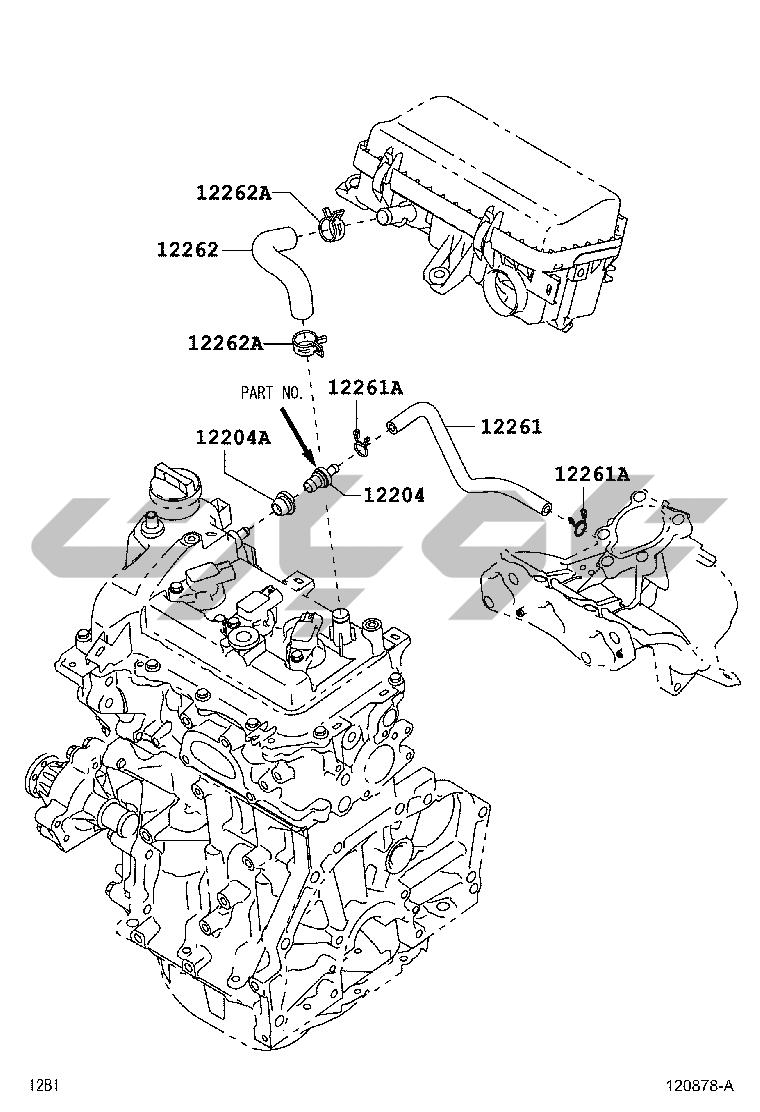 12262A
12262
12262A
PART NO.
12261A
12261
12204A
12204
12261A
12B1
120878-A