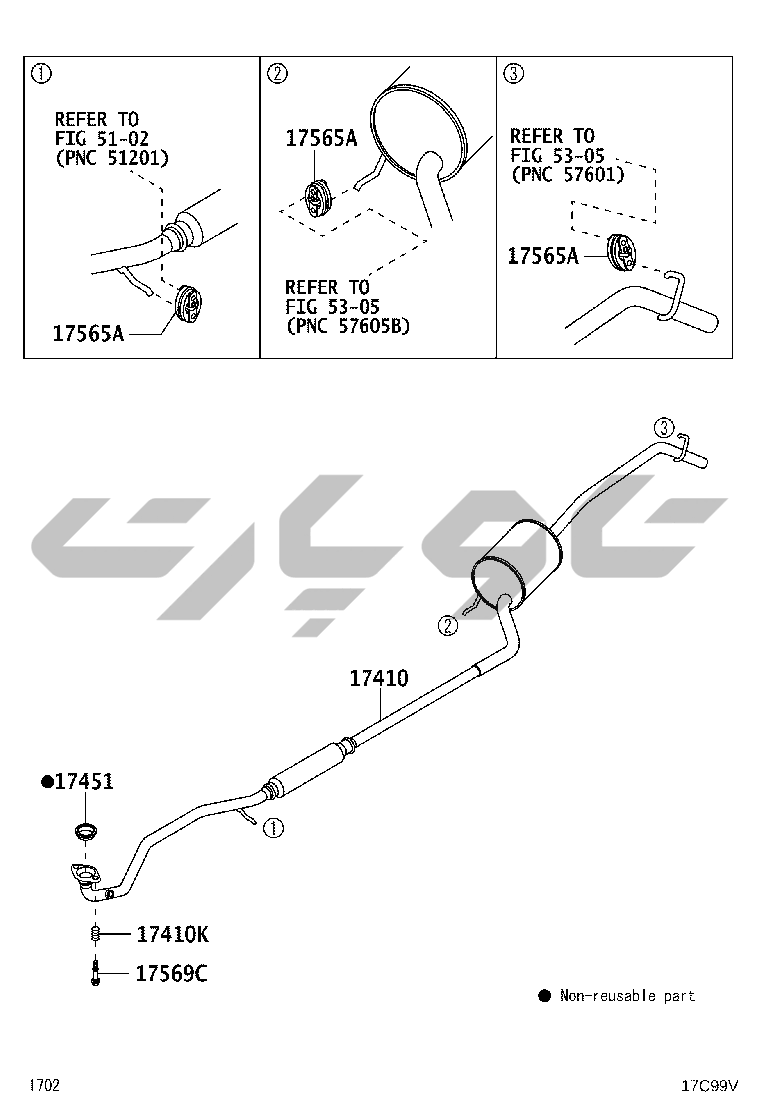 ①
REFER TO
FIG 51-02
(PNC 51201)
17565A

②
17565A
REFER TO
FIG 53-05
(PNC 57605B)

③
REFER TO
FIG 53-05
(PNC 57601)
17565A

③
②
17410
●17451
①
17410K
17569C
● Non-reusable part

1702
17C99V