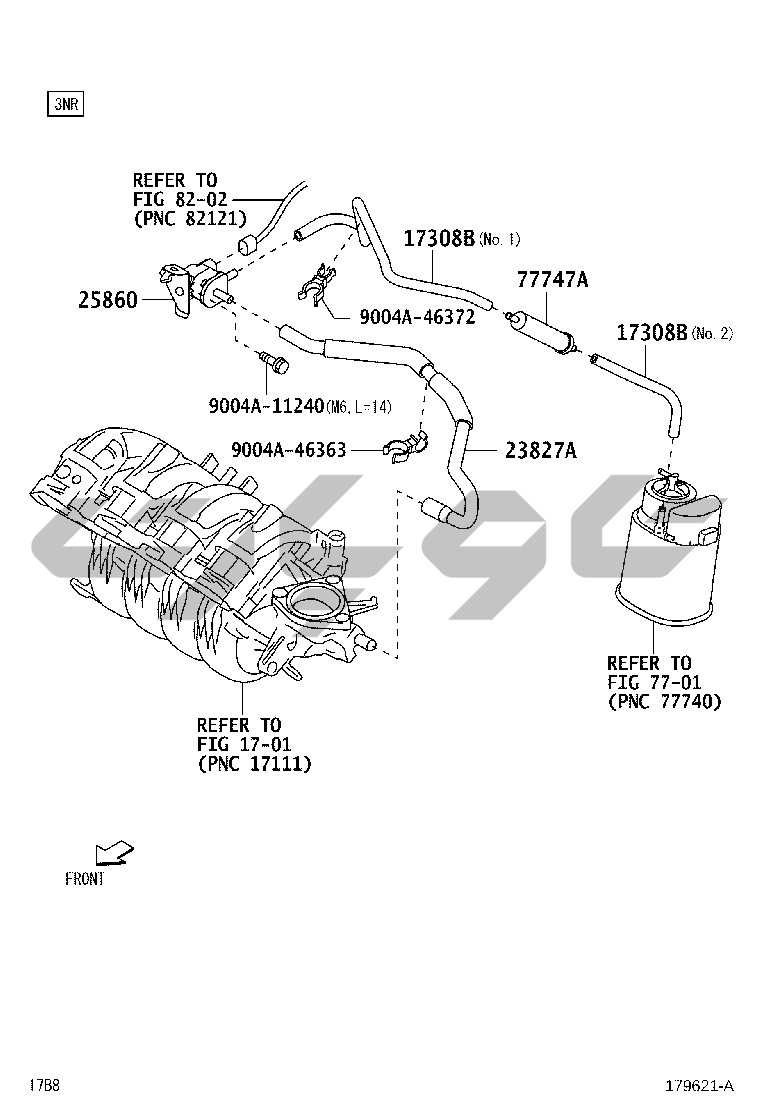 3NR

REFER TO
FIG 82-02
(PNC 82121)

17308B (No. 1)

77747A

25860

9004A-46372

17308B (No. 2)

9004A-11240 (M6, L=14)

9004A-46363

23827A

REFER TO
FIG 77-01
(PNC 77740)

REFER TO
FIG 17-01
(PNC 17111)

FRONT

17B8

179621-A