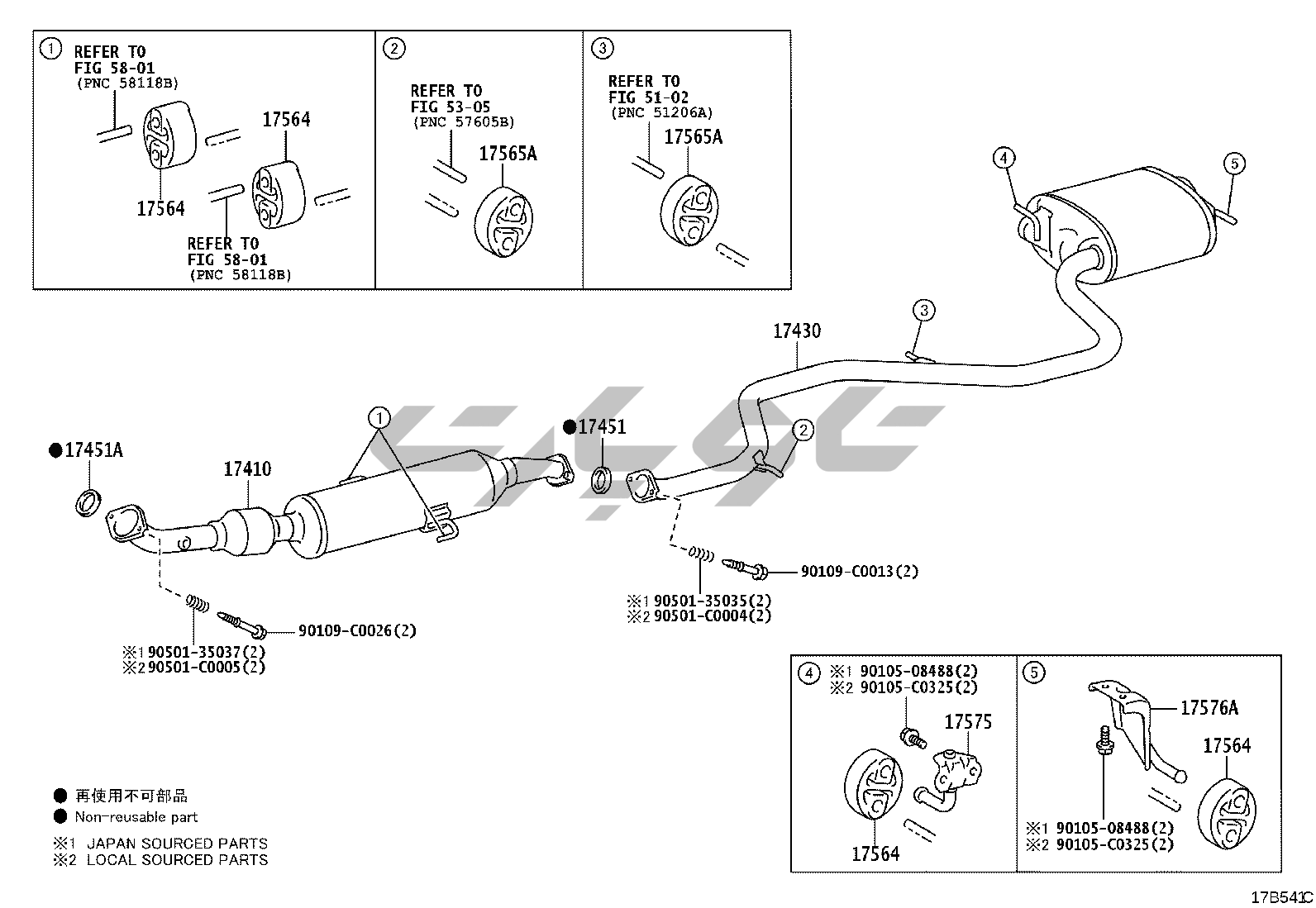 ① REFER TO FIG 58-01 (PNC 58118B)

17564

17564

REFER TO FIG 58-01 (PNC 58118B)

② REFER TO FIG 53-05 (PNC 57605B)

17565A

③ REFER TO FIG 51-02 (PNC 51206A)

17565A

④

⑤

③

17430

①

●17451

②

●17451A

17410

90109-C0013(2)

※1 90501-35035(2)
※2 90501-C0004(2)

90109-C0026(2)

※1 90501-35037(2)
※2 90501-C0005(2)

④ ※1 90105-08488(2)
※2 90105-C0325(2)

17575

17564

⑤

17576A

17564

※1 90105-08488(2)
※2 90105-C0325(2)

● 再使用不可部品
● Non-reusable part
※1 JAPAN SOURCED PARTS
※2 LOCAL SOURCED PARTS

17B541C