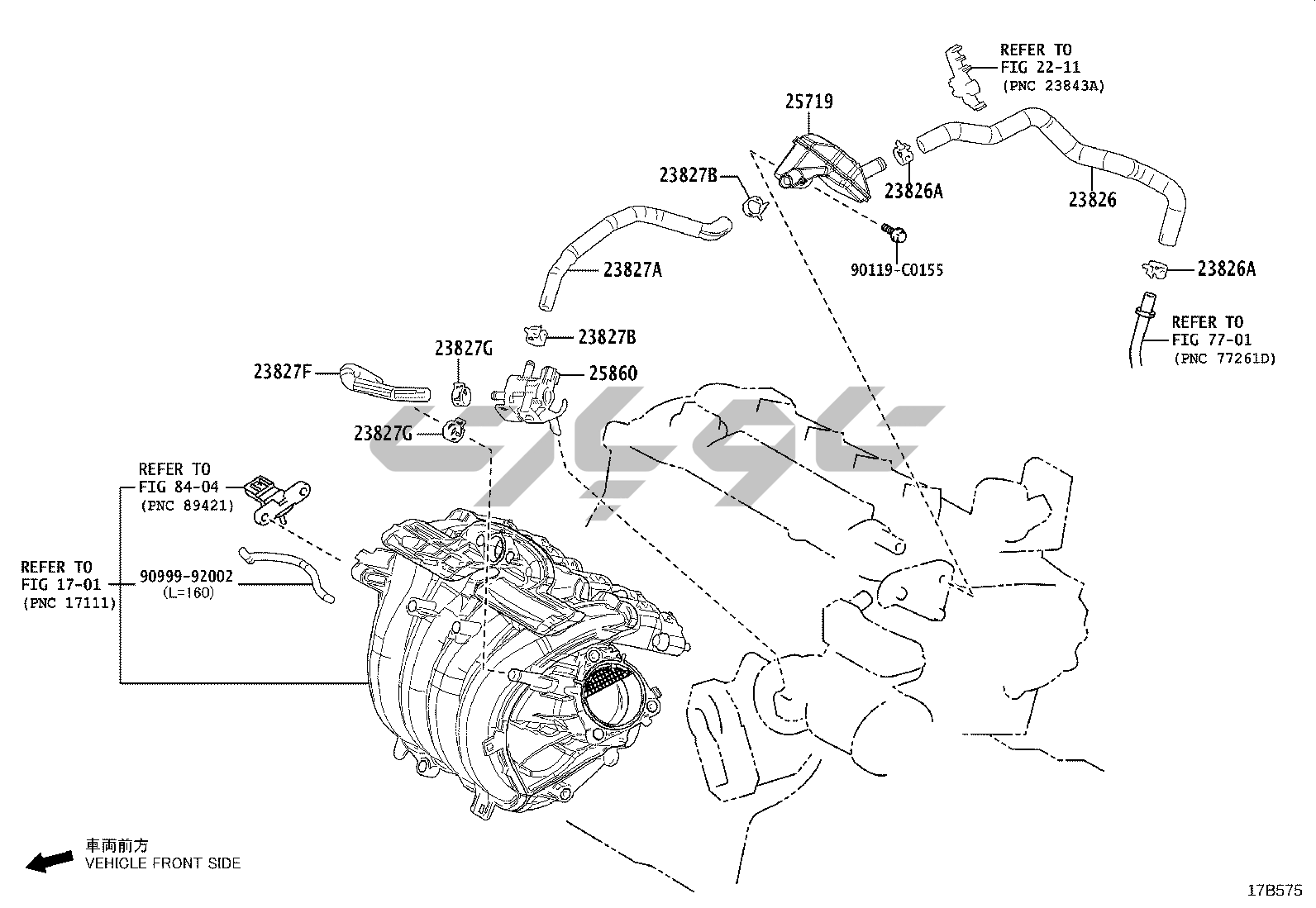 REFER TO
FIG 22-11
(PNC 23843A)

25719

23827B

23826A

23826

90119-C0155

23827A

23826A

REFER TO
FIG 77-01
(PNC 77261D)

23827B

23827G

23827F

25860

23827G

REFER TO
FIG 84-04
(PNC 89421)

REFER TO
FIG 17-01
(PNC 17111)

90999-92002
(L=160)

車両前方
VEHICLE FRONT SIDE

17B575