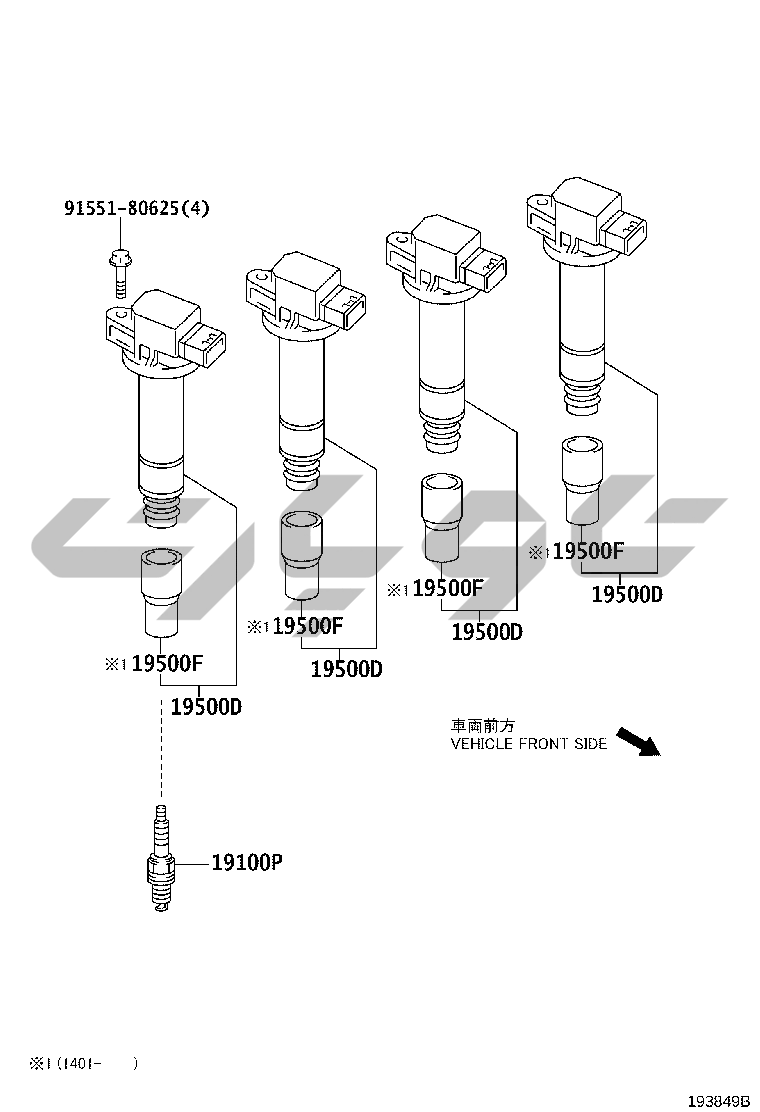 91551-80625(4)

※1 19500F
19500D

※1 19500F
19500D

※1 19500F
19500D

※1 19500F
19500D

車両前方
VEHICLE FRONT SIDE

19100P

※1 (1401- )

193849B