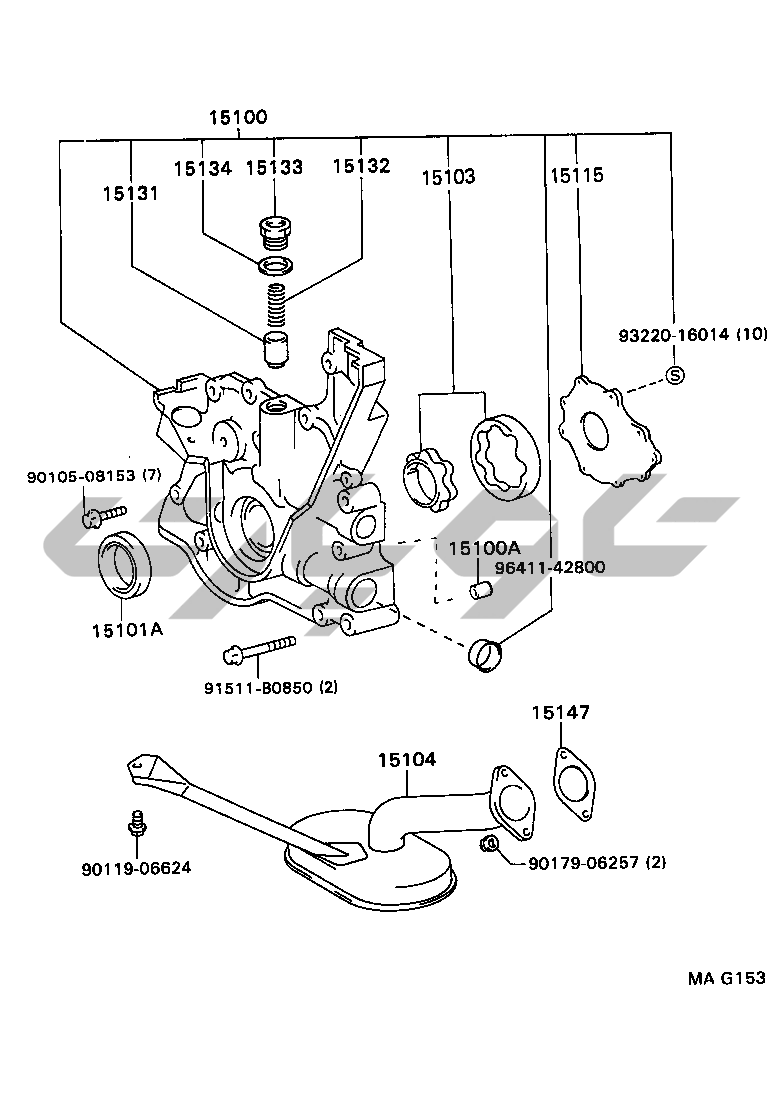 15100
15134 15133 15132
15131
15103
15115
93220-16014 (10)
S
90105-08153 (7)
15100A
96411-42800
15101A
91511-B0850 (2)
15147
15104
90119-06624
90179-06257 (2)
MA G153