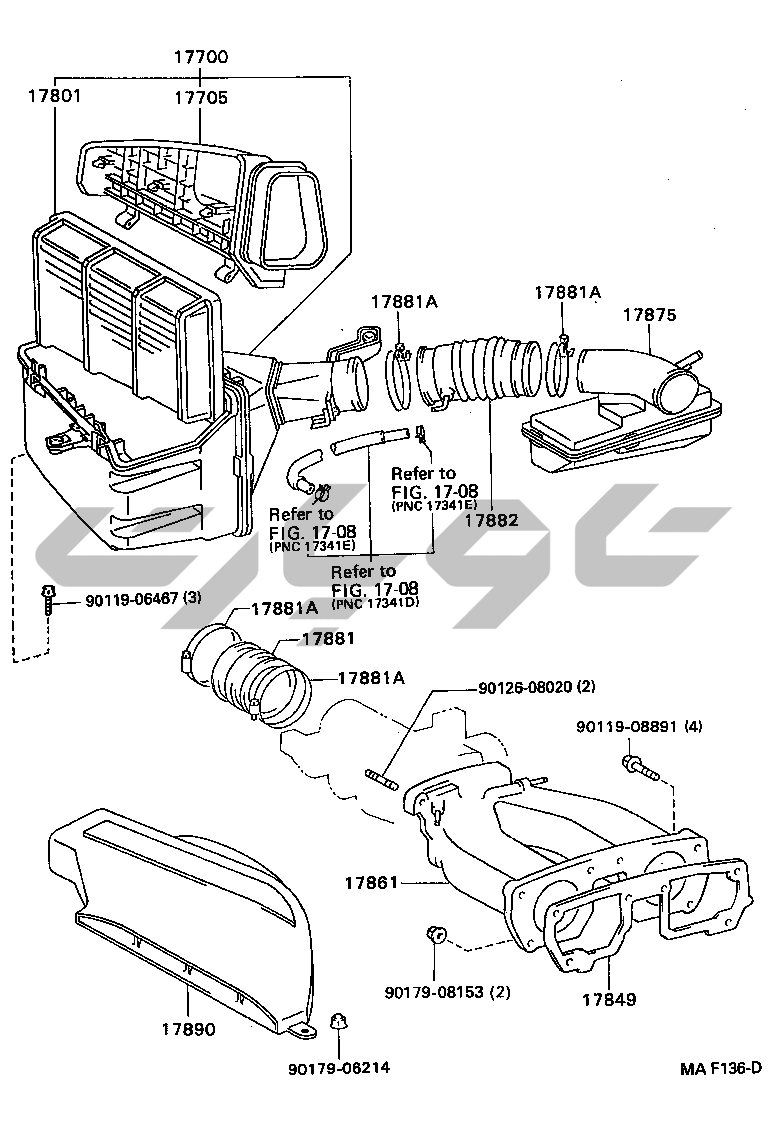 17700
17801
17705
17881A
17881A
17875
Refer to
FIG. 17-08
(PNC 17341E)
Refer to
FIG. 17-08
(PNC 17341E)
17882
Refer to
FIG. 17-08
(PNC 17341D)
90119-06467 (3)
17881A
17881
17881A
90126-08020 (2)
90119-08891 (4)
17861
90179-08153 (2)
17849
17890
90179-06214
MA F136-D