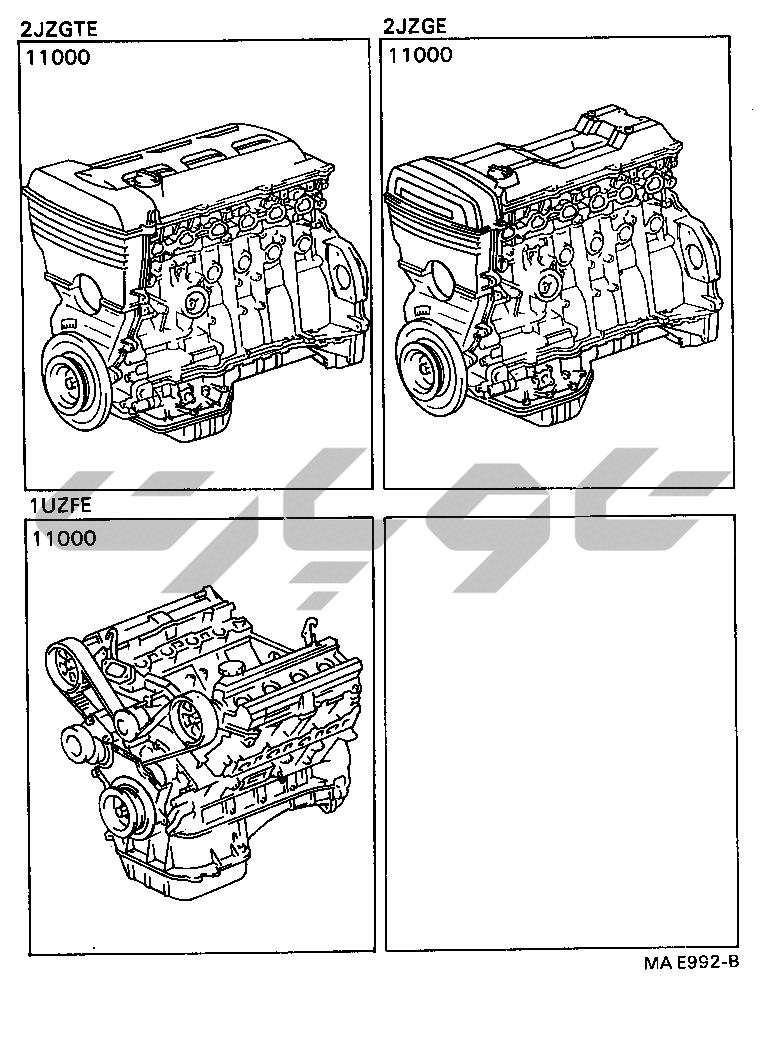 2JZGTE
11000

2JZGE
11000

1UZFE
11000

MA E992-B