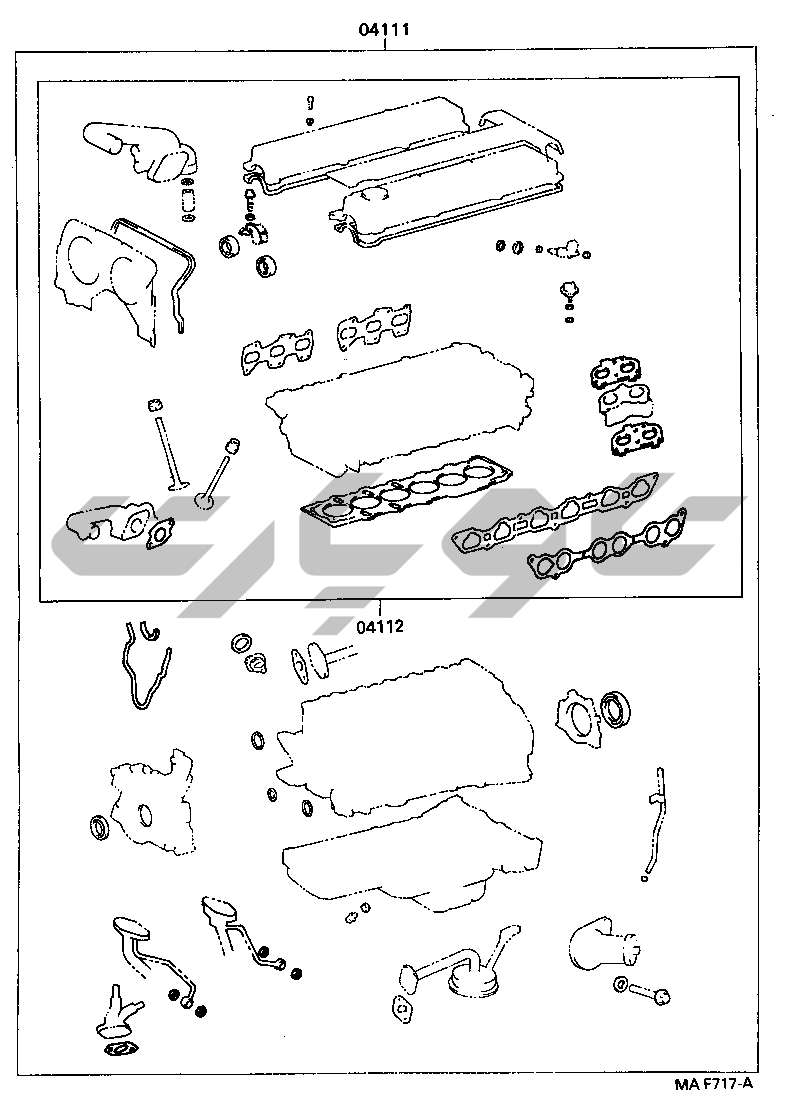 04111

04112

MA F717-A