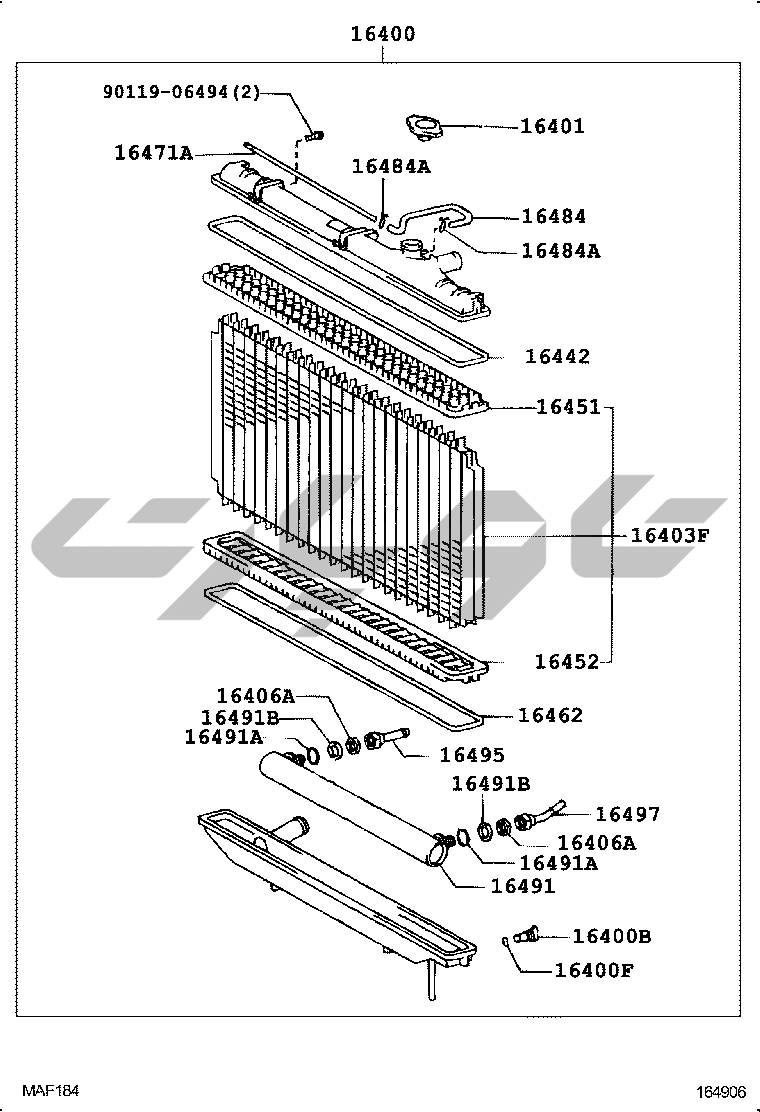 16400

90119-06494(2)

16401

16471A

16484A

16484

16484A

16442

16451

16403F

16452

16406A

16491B

16491A

16462

16495

16491B

16497

16406A

16491A

16491

16400B

16400F

MAF184

164906