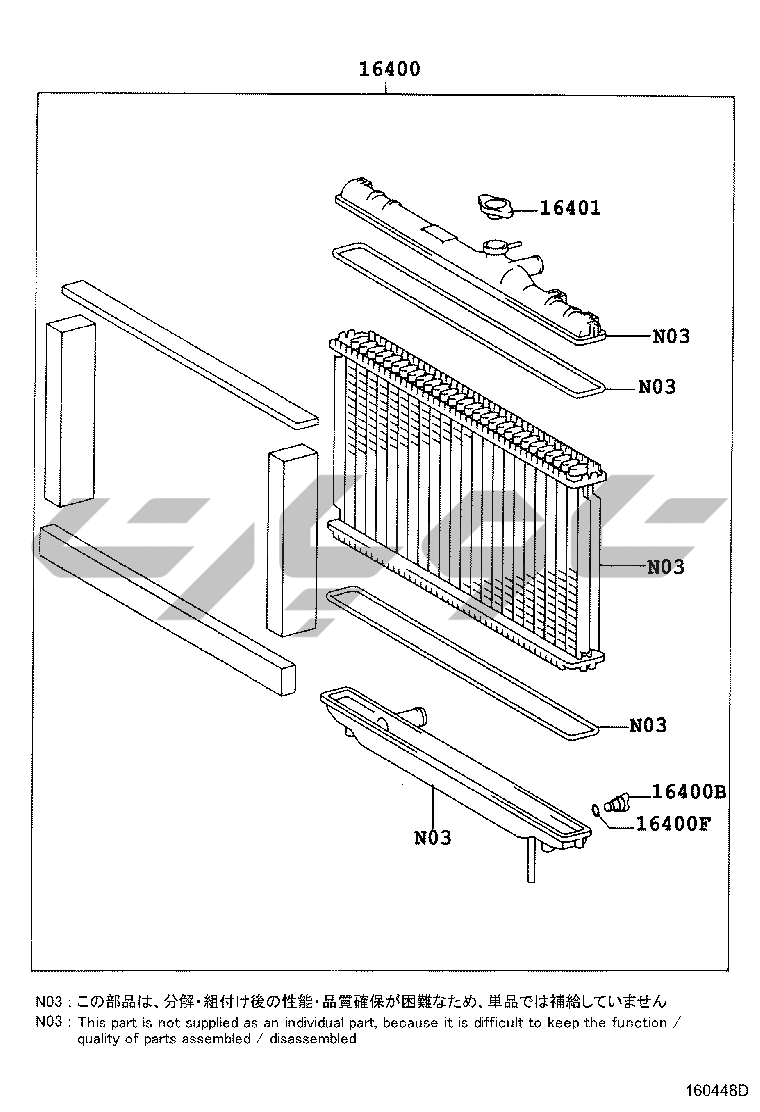 16400

16401

N03

N03

N03

N03

16400B

16400F

N03

N03 : この部品は、分解・組付け後の性能・品質確保が困難なため、単品では補給していません
N03 : This part is not supplied as an individual part, because it is difficult to keep the function / quality of parts assembled / disassembled

160448D