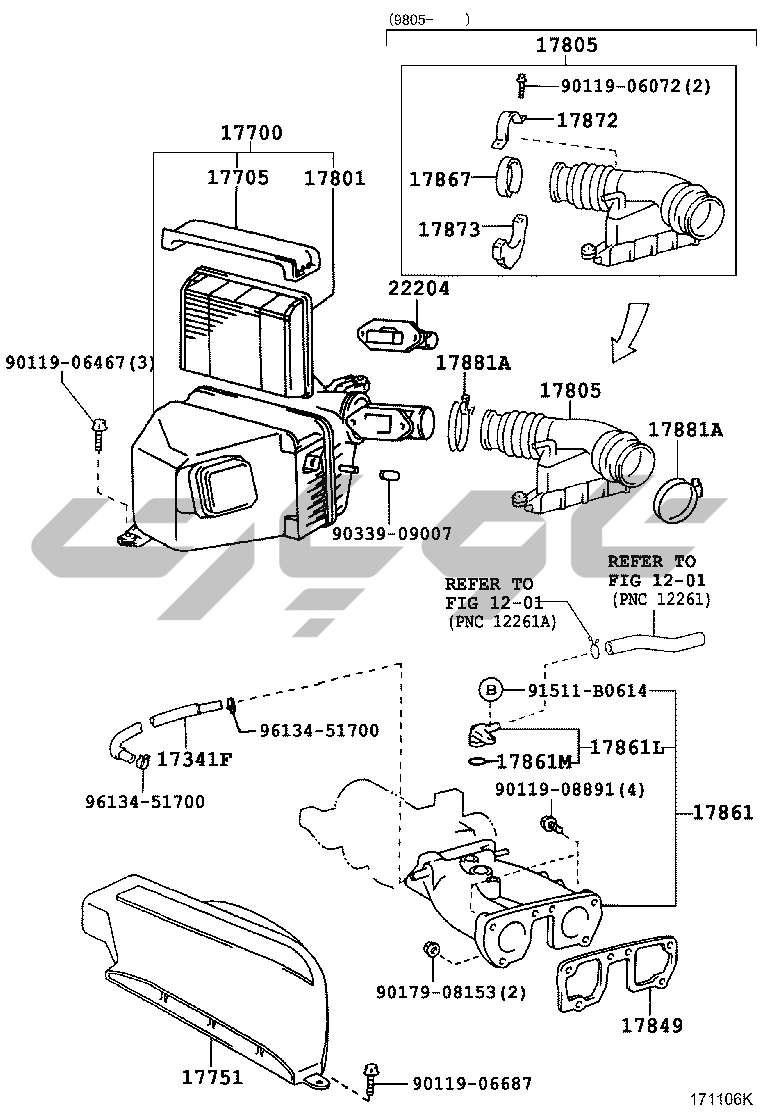 (9805-     )
17805
90119-06072(2)
17872
17867
17873
17700
17705
17801
22204
90119-06467(3)
17881A
17805
17881A
90339-09007
REFER TO
FIG 12-01
(PNC 12261)
REFER TO
FIG 12-01
(PNC 12261A)
B
91511-B0614
96134-51700
17341F
96134-51700
17861M
17861L
90119-08891(4)
17861
90179-08153(2)
17849
17751
90119-06687
171106K