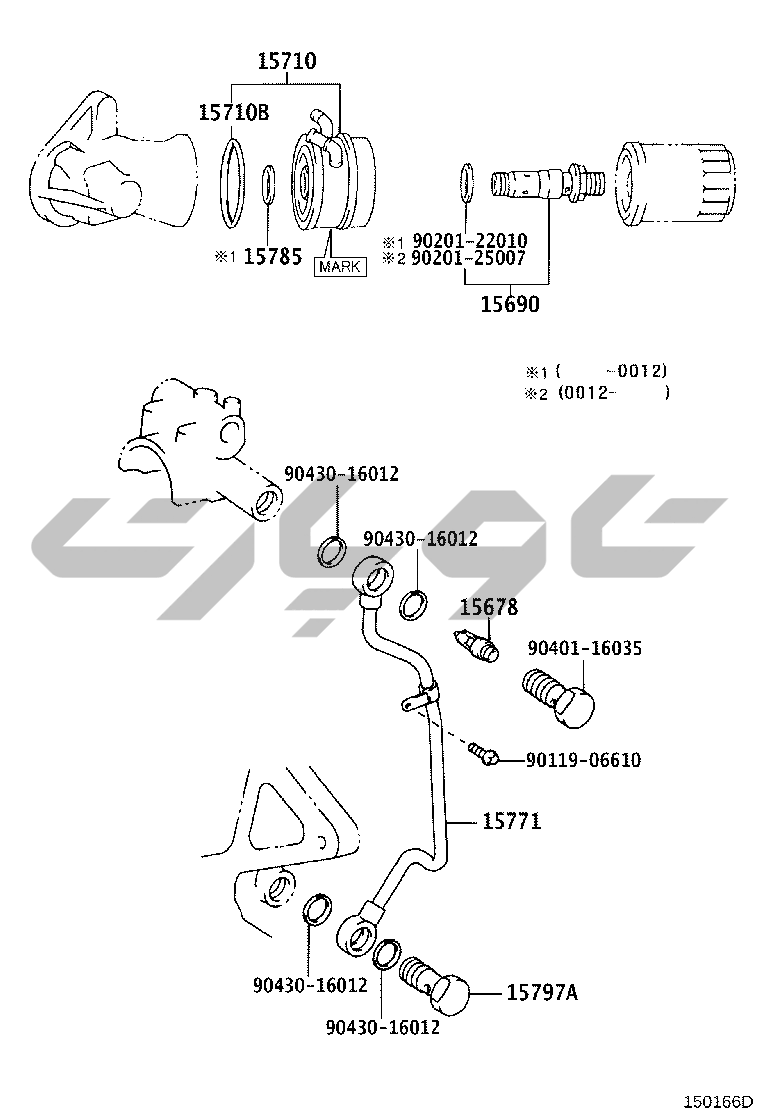 15710
15710B
※1 15785
MARK
※1 90201-22010
※2 90201-25007
15690
※1 (　　-0012)
※2 (0012-　　)
90430-16012
90430-16012
15678
90401-16035
90119-06610
15771
90430-16012
90430-16012
15797A
150166D