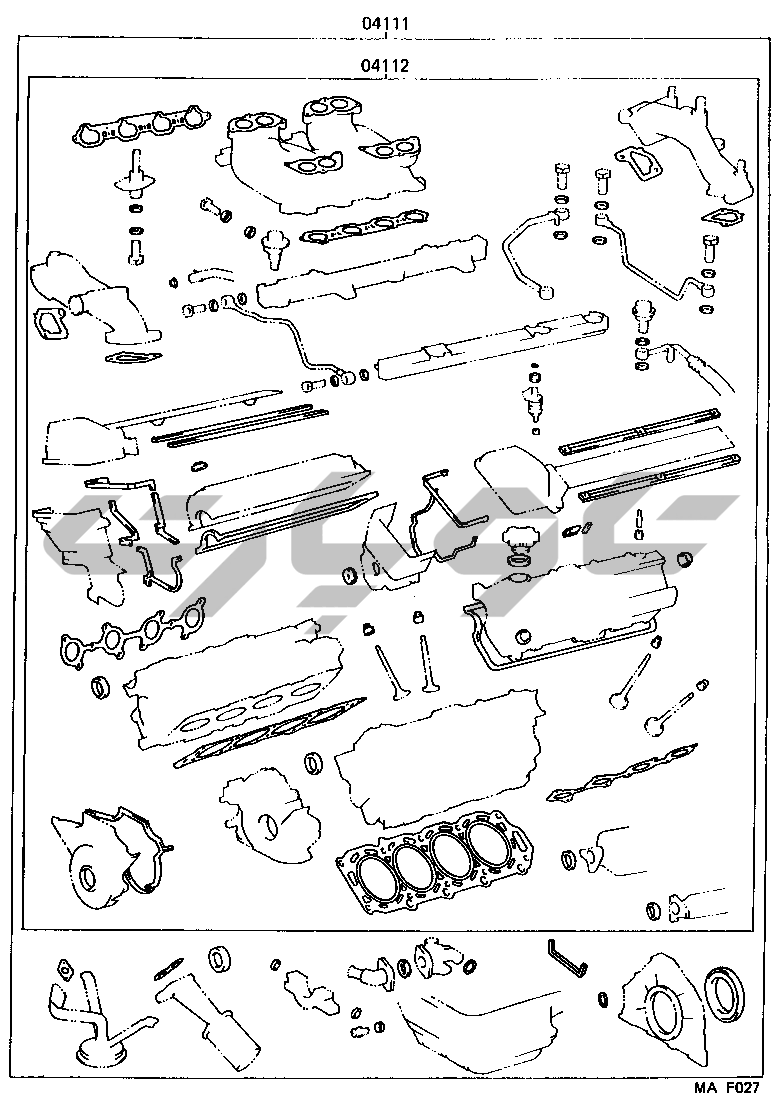 04111

04112

MA F027