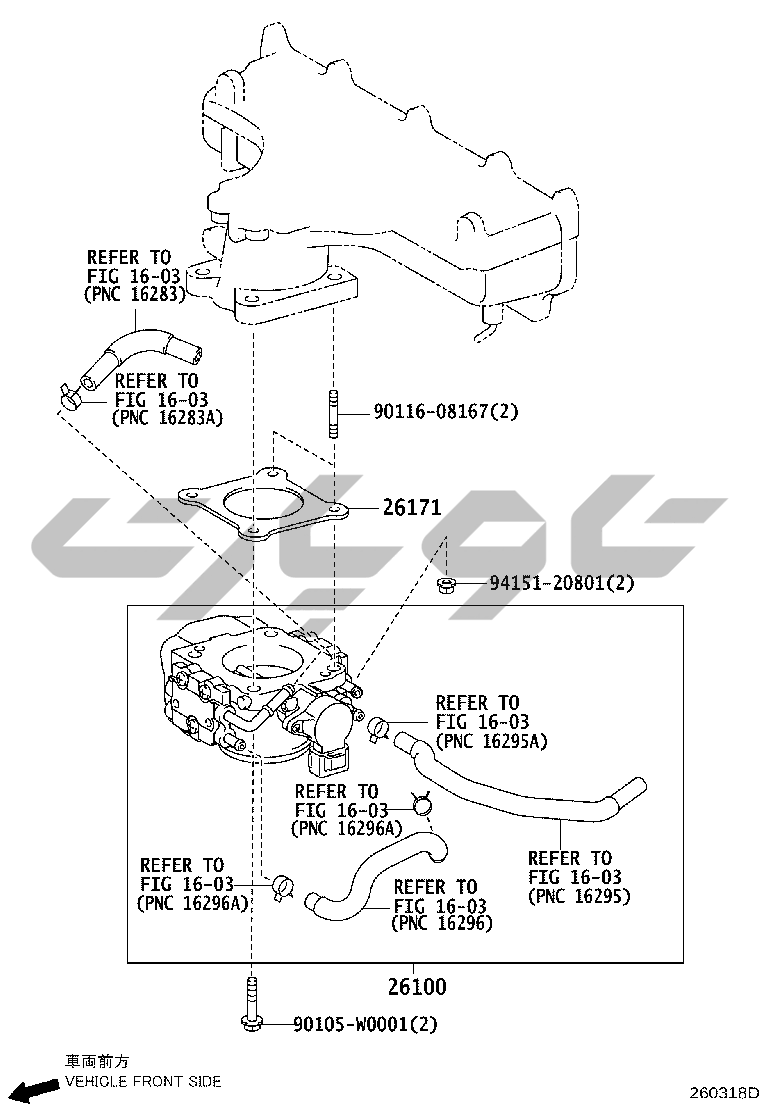 REFER TO
FIG 16-03
(PNC 16283)

REFER TO
FIG 16-03
(PNC 16283A)

90116-08167(2)

26171

94151-20801(2)

REFER TO
FIG 16-03
(PNC 16295A)

REFER TO
FIG 16-03
(PNC 16296A)

REFER TO
FIG 16-03
(PNC 16295)

REFER TO
FIG 16-03
(PNC 16296A)

REFER TO
FIG 16-03
(PNC 16296)

26100

90105-W0001(2)

車両前方
VEHICLE FRONT SIDE

260318D