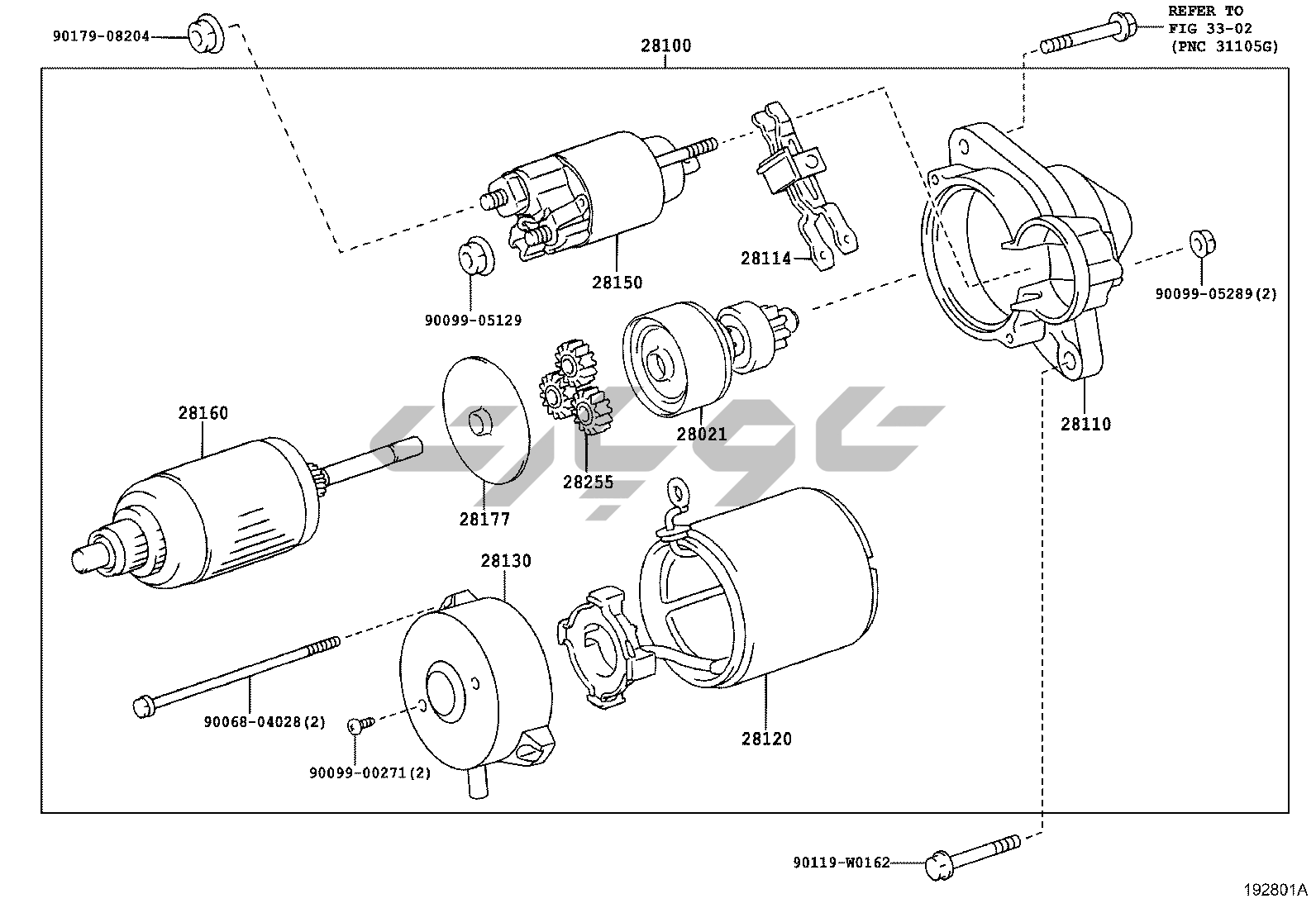 90179-08204

28100

REFER TO
FIG 33-02
(PNC 31105G)

28150

28114

90099-05129

90099-05289(2)

28160

28021

28110

28255

28177

28130

90068-04028(2)

90099-00271(2)

28120

90119-W0162

192801A