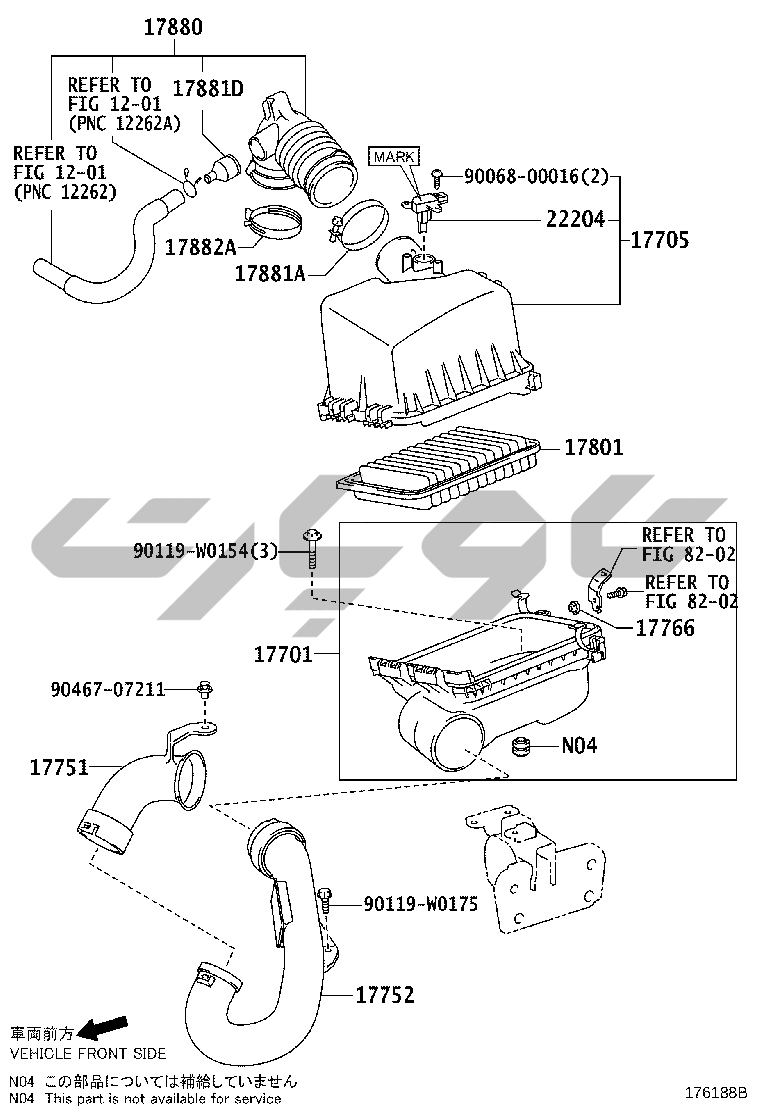 17880

REFER TO FIG 12-01 (PNC 12262A)

17881D

REFER TO FIG 12-01 (PNC 12262)

MARK

90068-00016(2)

22204

17705

17882A

17881A

17801

90119-W0154(3)

REFER TO FIG 82-02

REFER TO FIG 82-02

17766

17701

90467-07211

N04

17751

90119-W0175

17752

車両前方
VEHICLE FRONT SIDE

N04 この部品については補給していません
N04 This part is not available for service

176188B