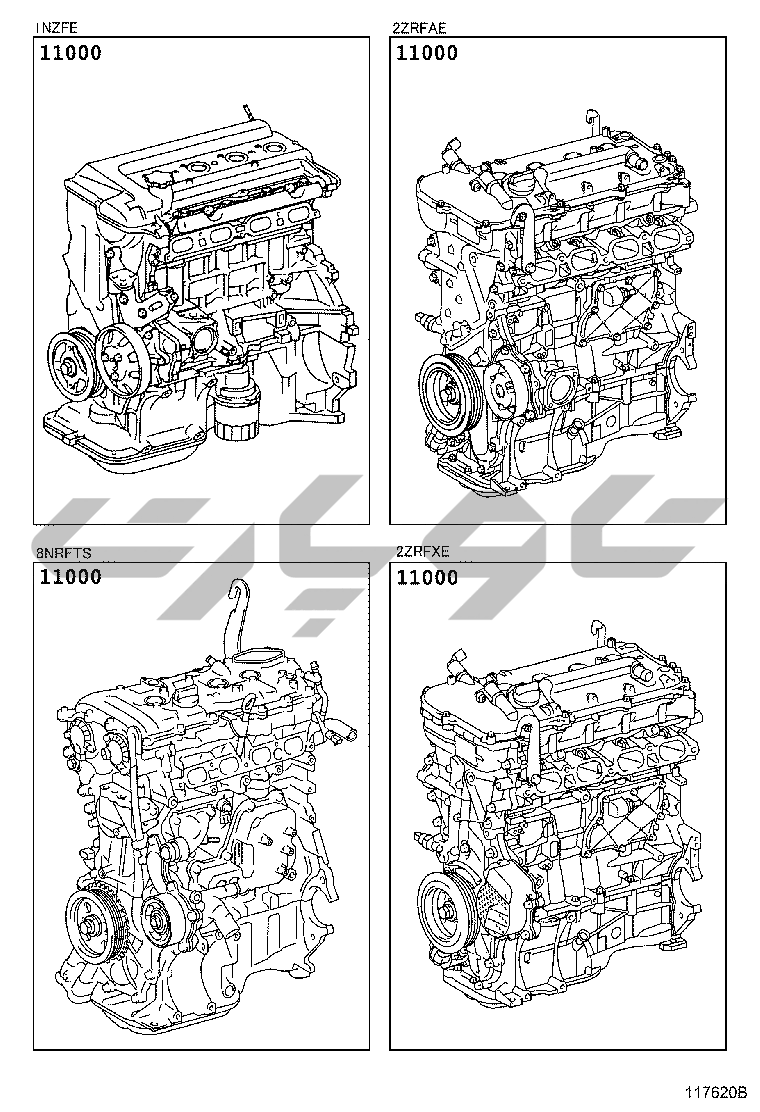 1NZFE
11000

2ZRFAE
11000

8NRFTS
11000

2ZRFXE
11000

117620B