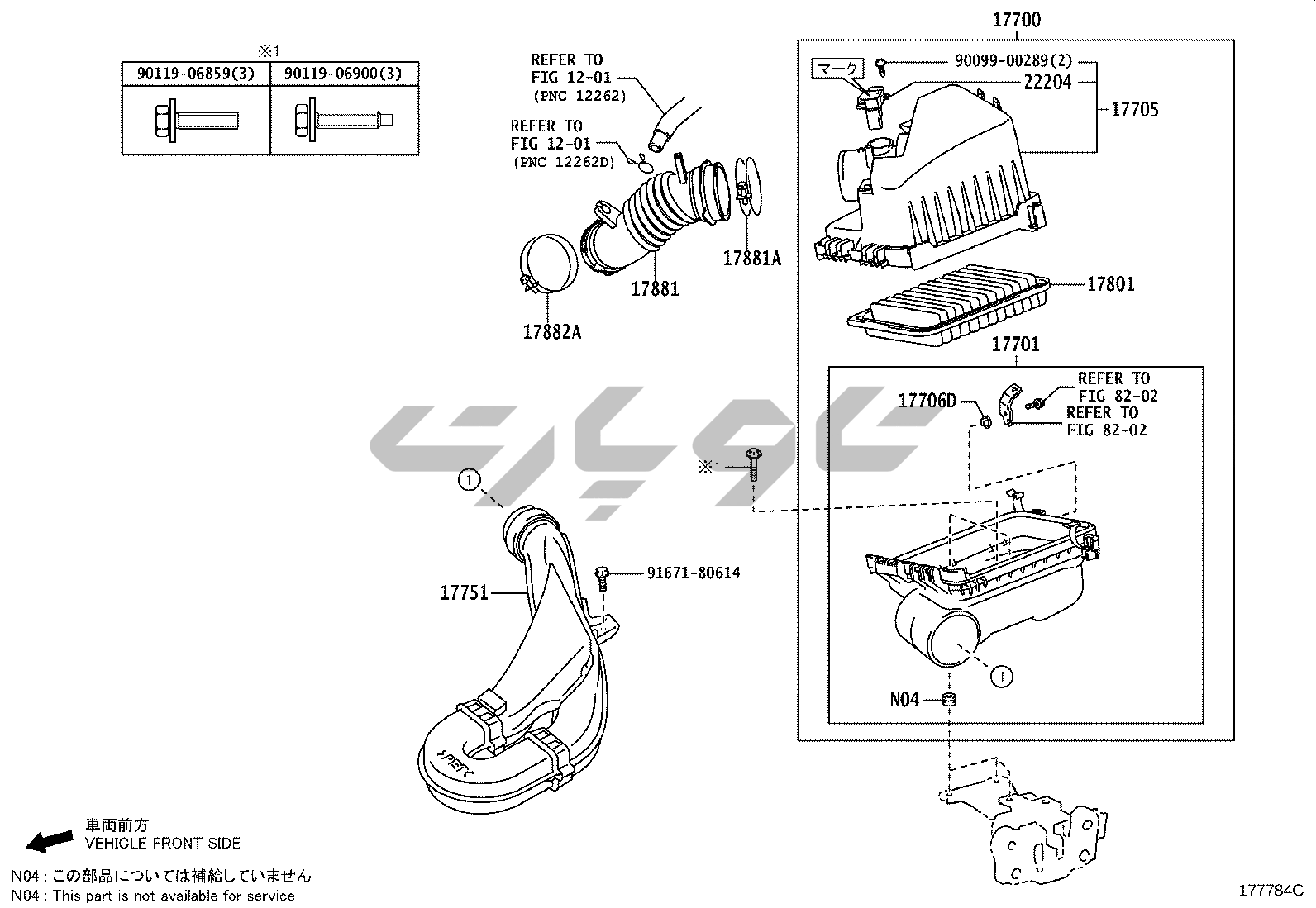 ※1

| 90119-06859(3) | 90119-06900(3) |
|---|---|
| | |

REFER TO FIG 12-01 (PNC 12262)

REFER TO FIG 12-01 (PNC 12262D)

17881A

17881

17882A

17700

マーク

90099-00289(2)

22204

17705

17801

17701

17706D

REFER TO FIG 82-02

REFER TO FIG 82-02

※1

1

17751

91671-80614

1

N04

車両前方
VEHICLE FRONT SIDE

N04 : この部品については補給していません
N04 : This part is not available for service

177784C