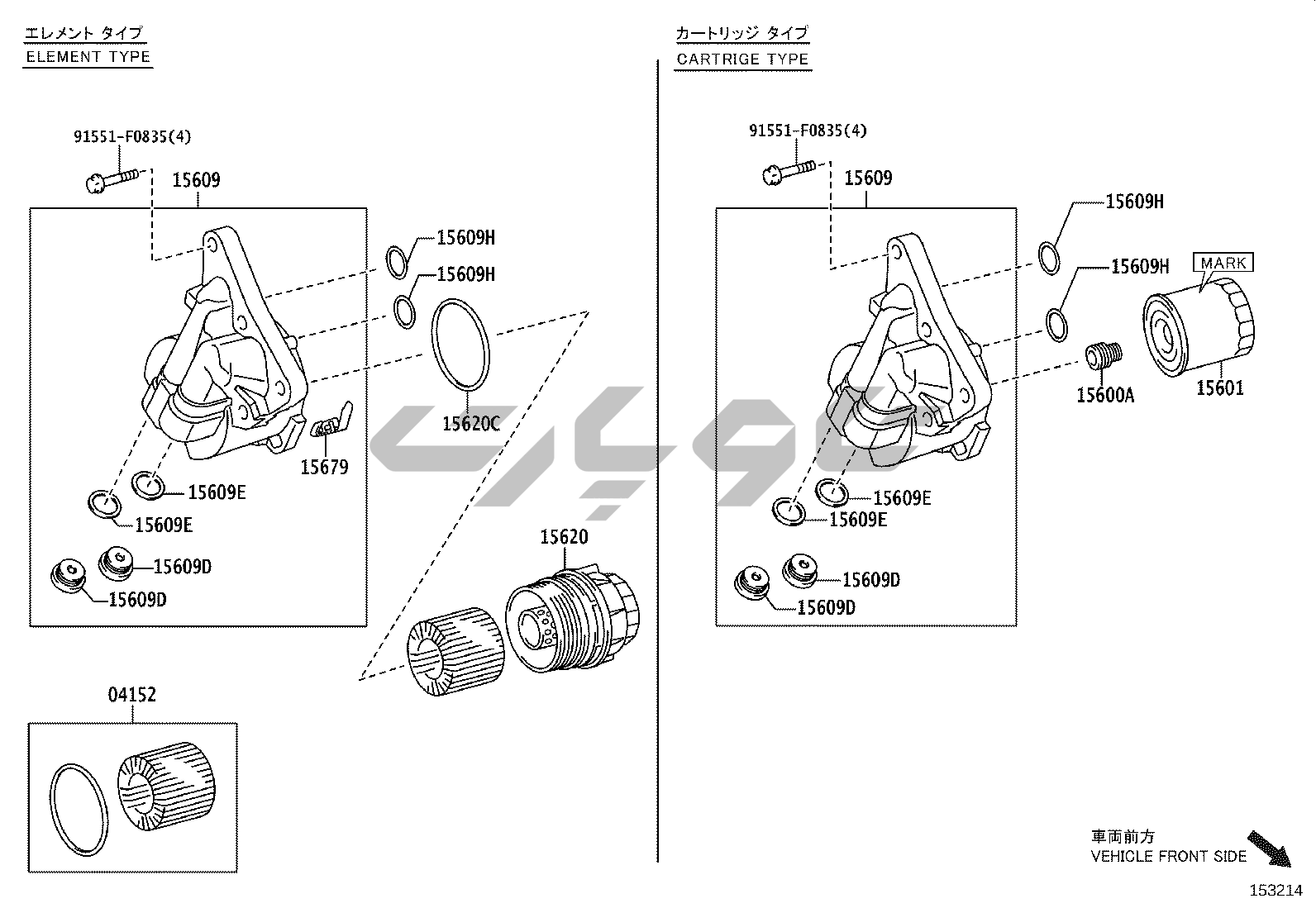 エレメント タイプ
ELEMENT TYPE

91551-F0835(4)
15609
15609H
15609H
15620C
15679
15609E
15609E
15609D
15609D
15620
04152

カートリッジ タイプ
CARTRIGE TYPE

91551-F0835(4)
15609
15609H
15609H
MARK
15600A
15601
15609E
15609E
15609D
15609D

車両前方
VEHICLE FRONT SIDE

153214