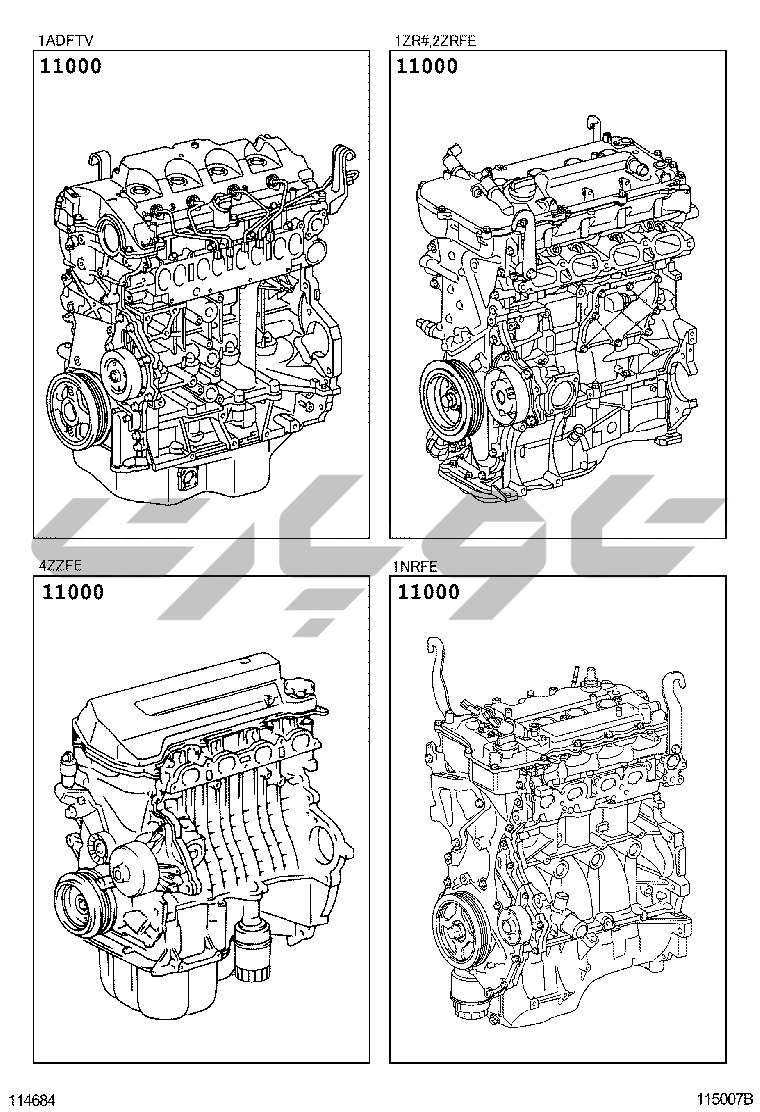 1ADFTV
11000

1ZR#,2ZRFE
11000

4ZZFE
11000

1NRFE
11000

114684

115007B