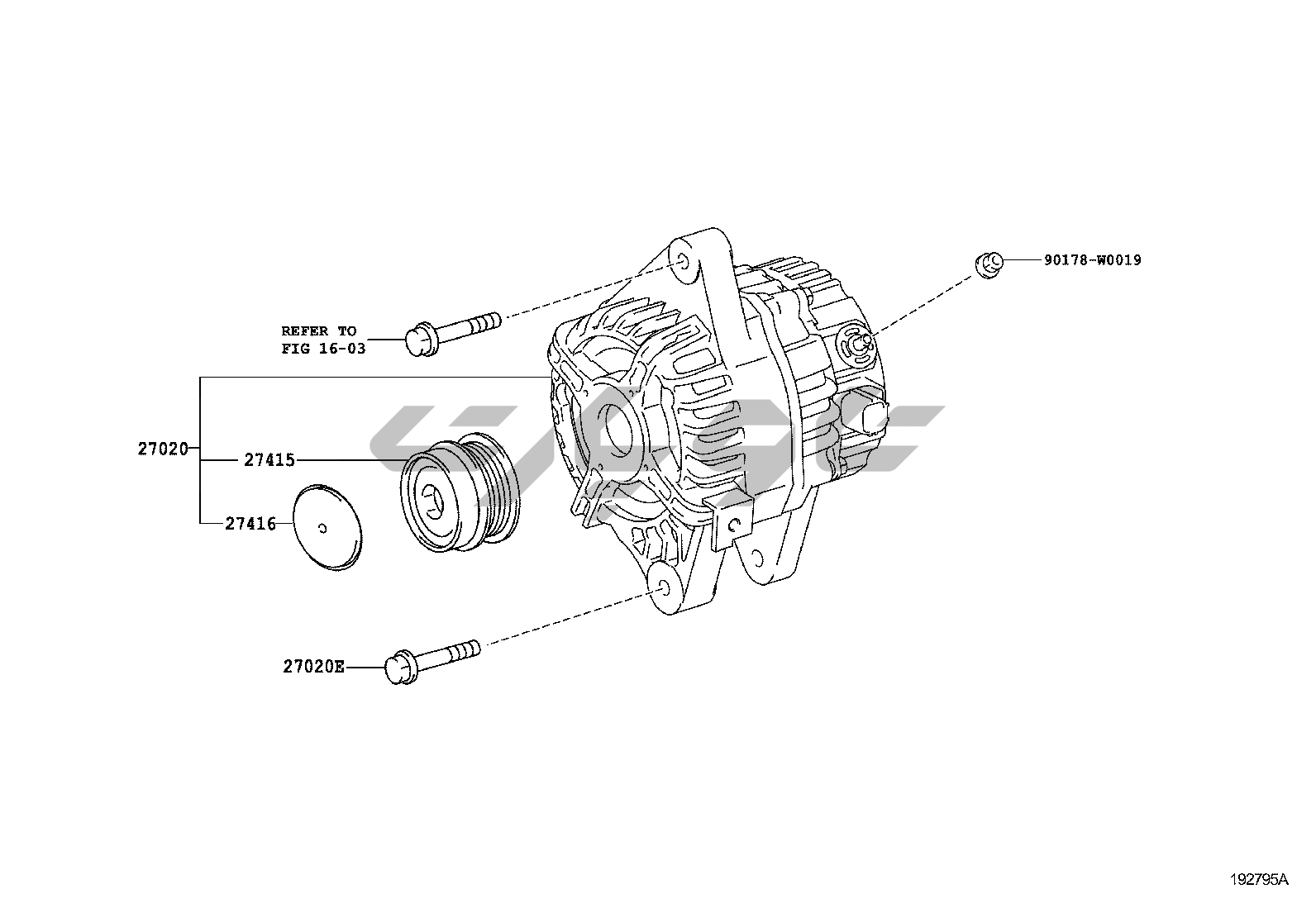 90178-W0019

REFER TO
FIG 16-03

27020

27415

27416

27020E

192795A