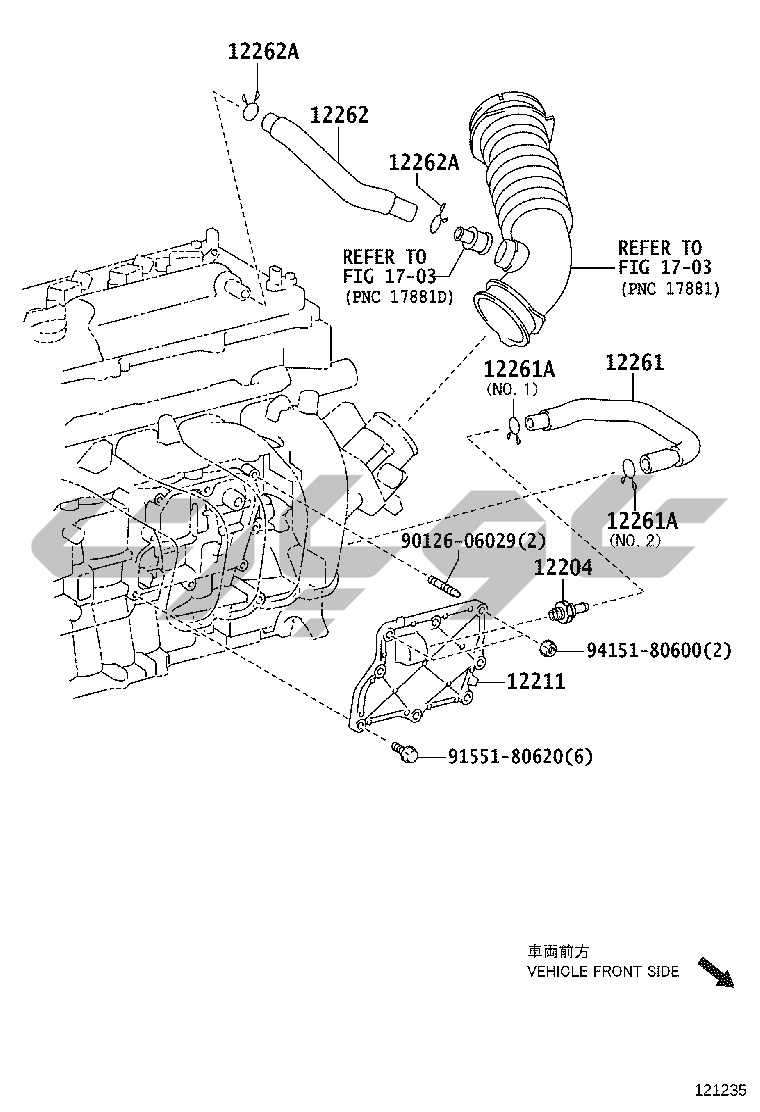 12262A

12262

12262A

REFER TO
FIG 17-03
(PNC 17881D)

REFER TO
FIG 17-03
(PNC 17881)

12261A
(NO. 1)

12261

12261A
(NO. 2)

90126-06029(2)

12204

94151-80600(2)

12211

91551-80620(6)

車両前方
VEHICLE FRONT SIDE

121235