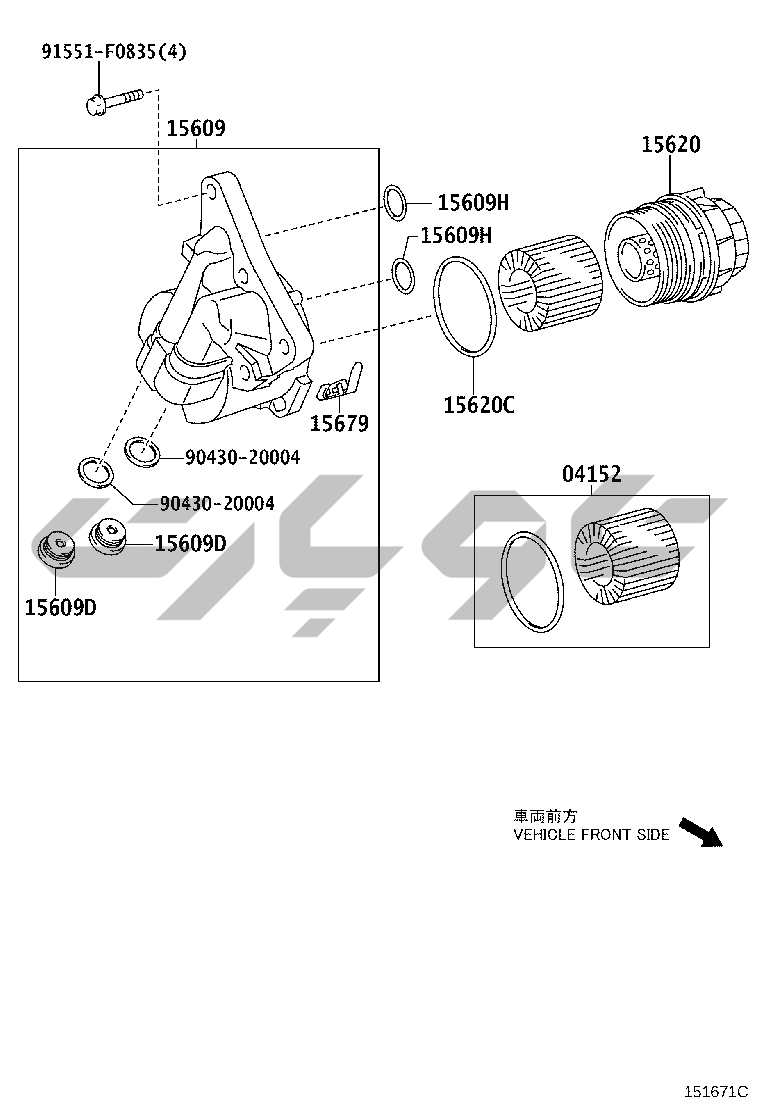 91551-F0835(4)

15609

15620

15609H

15609H

15620C

15679

90430-20004

90430-20004

15609D

15609D

04152

車両前方
VEHICLE FRONT SIDE

151671C