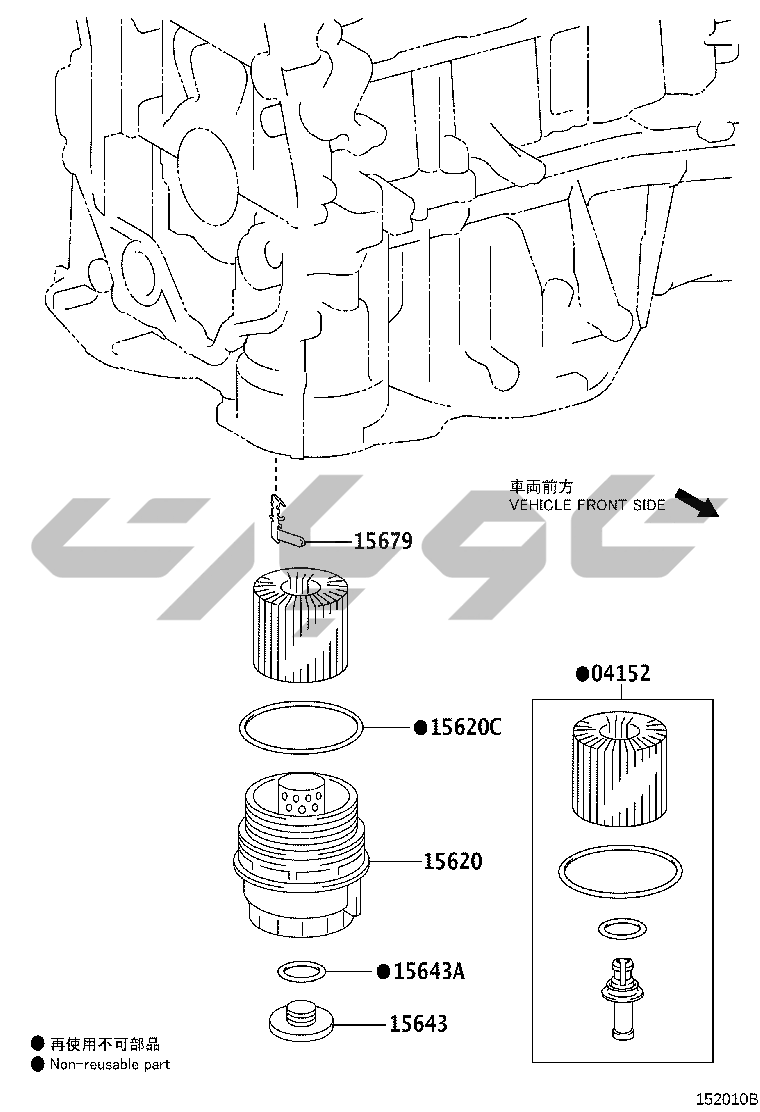 車両前方
VEHICLE FRONT SIDE

15679

●04152

●15620C

15620

●15643A

15643

● 再使用不可部品
● Non-reusable part

152010B