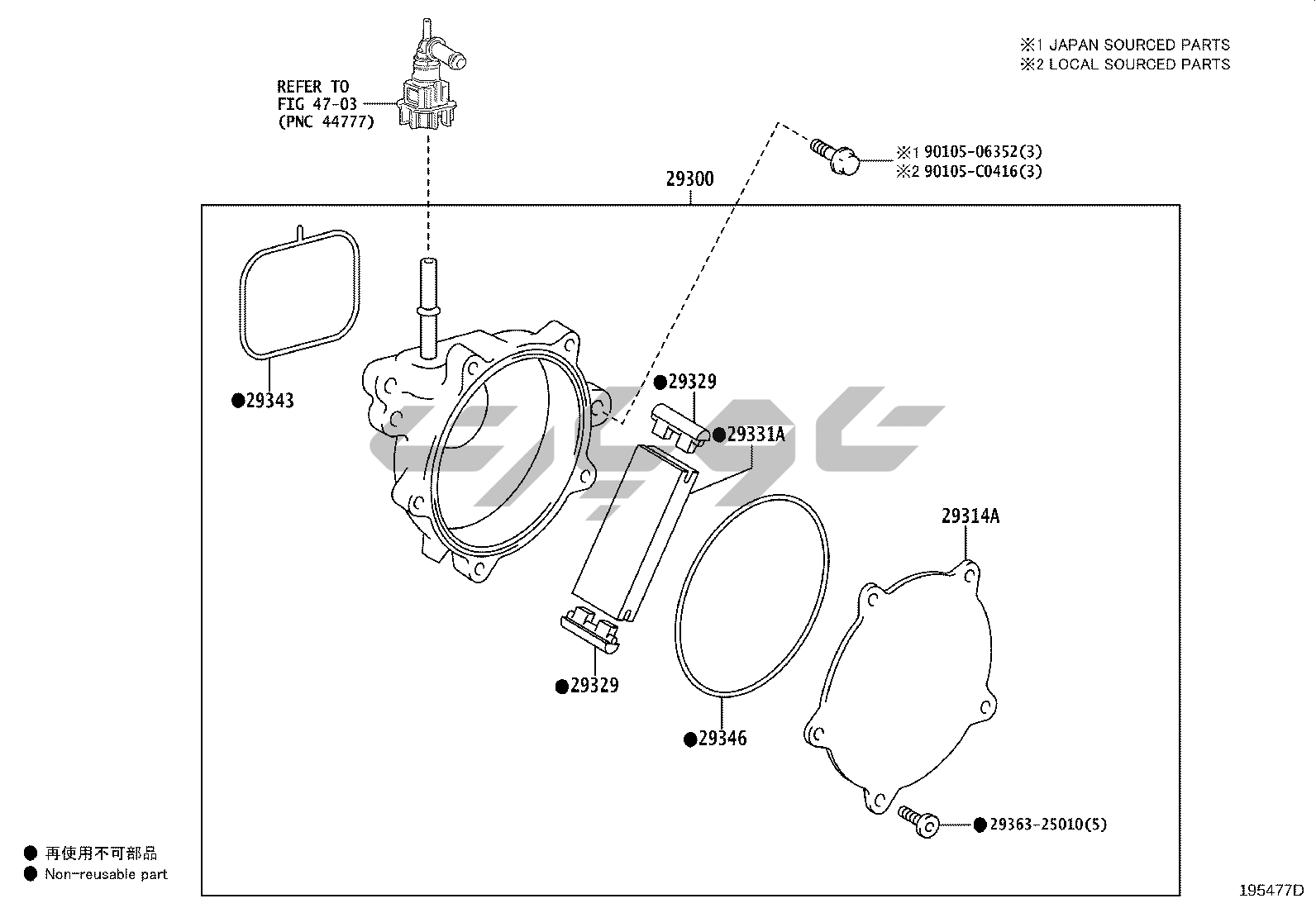 ※1 JAPAN SOURCED PARTS
※2 LOCAL SOURCED PARTS

REFER TO
FIG 47-03
(PNC 44777)

※1 90105-06352(3)
※2 90105-C0416(3)

29300

●29343

●29329

●29331A

29314A

●29329

●29346

●29363-25010(5)

● 再使用不可部品
● Non-reusable part

195477D