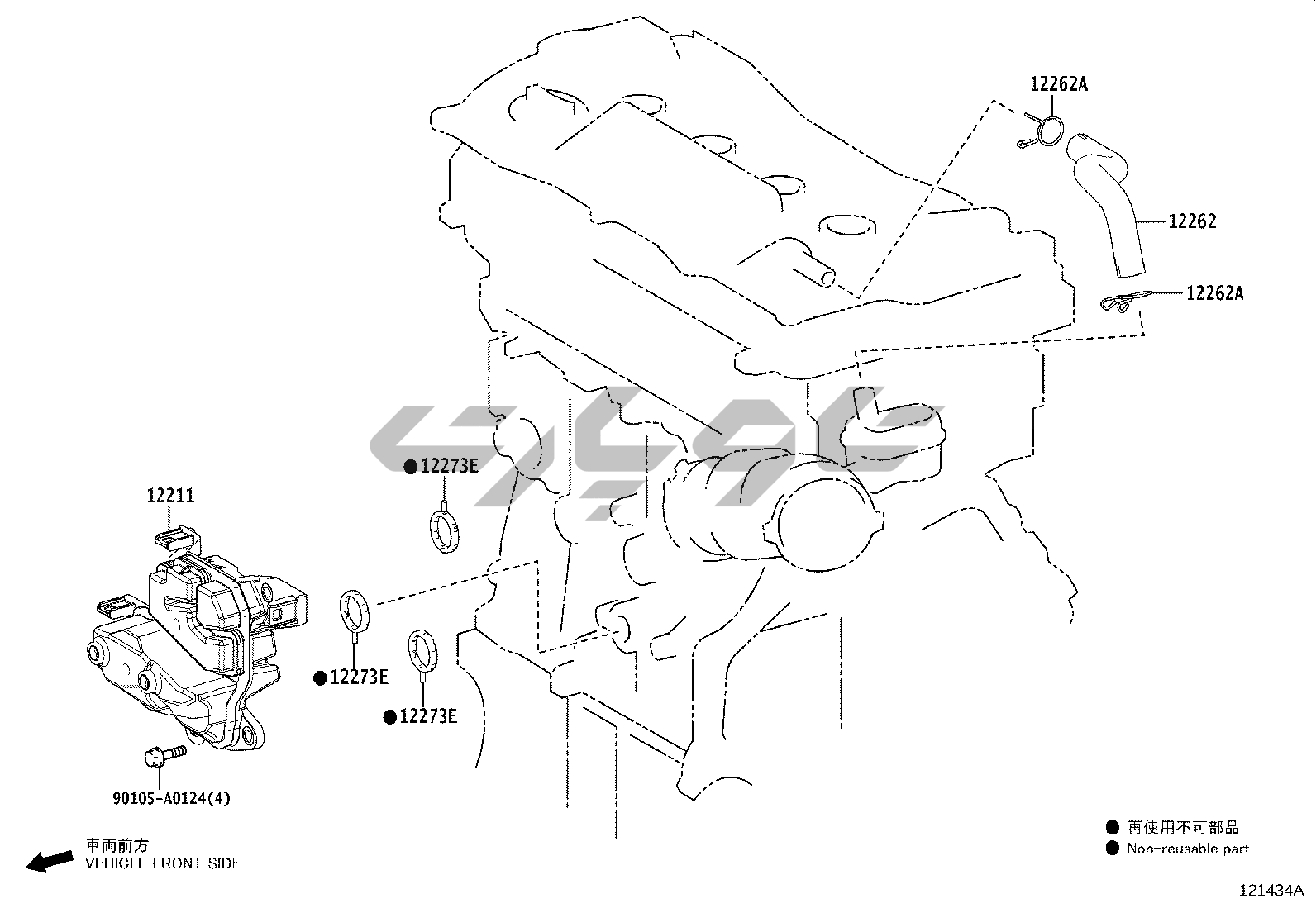 12262A

12262

12262A

●12273E

12211

●12273E

●12273E

90105-A0124(4)

車両前方
VEHICLE FRONT SIDE

● 再使用不可部品
● Non-reusable part

121434A