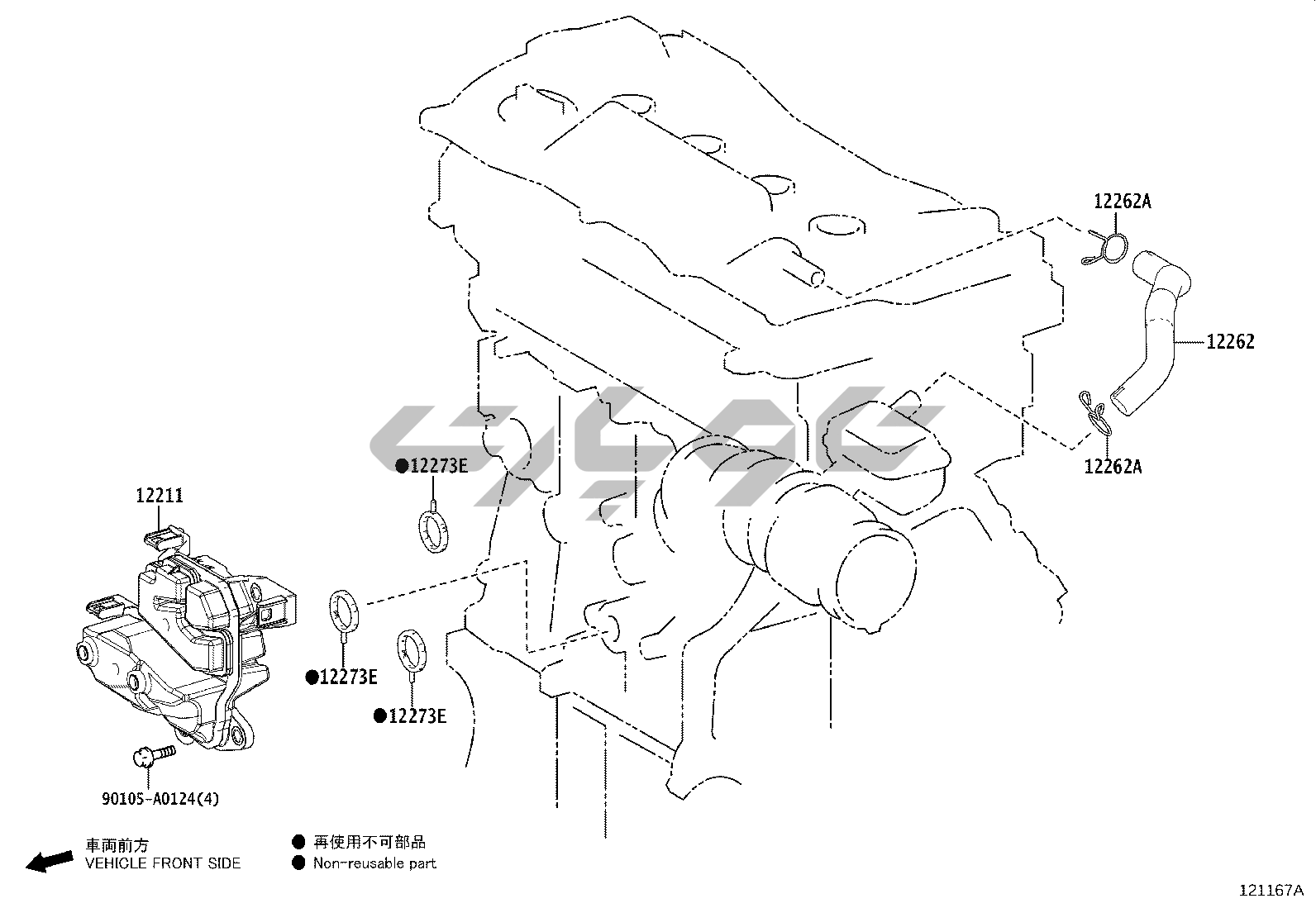 12262A

12262

12262A

●12273E

12211

●12273E

●12273E

90105-A0124(4)

車両前方
VEHICLE FRONT SIDE

● 再使用不可部品
● Non-reusable part

121167A