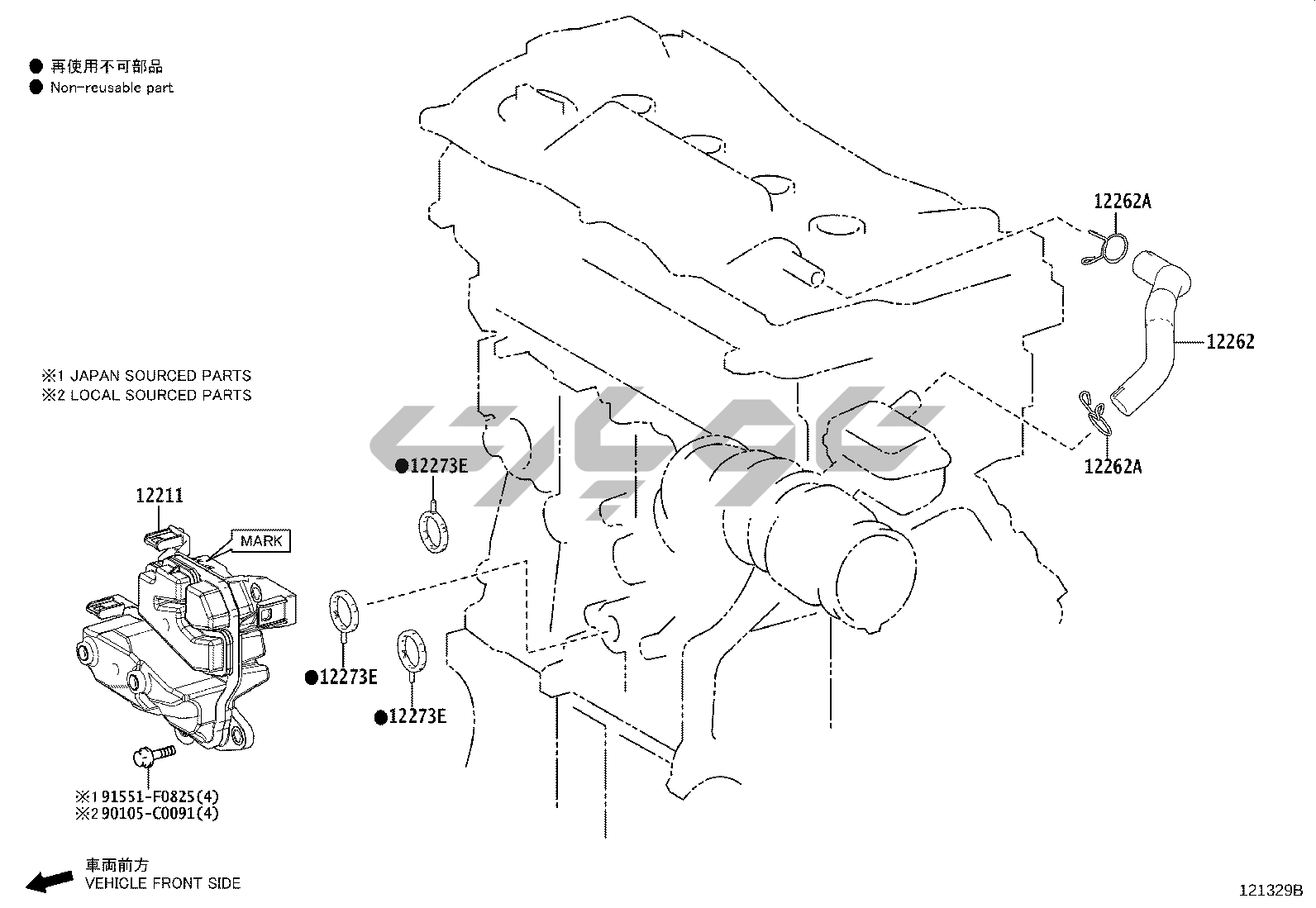 ● 再使用不可部品
● Non-reusable part

※1 JAPAN SOURCED PARTS
※2 LOCAL SOURCED PARTS

12262A

12262

12262A

●12273E

12211

MARK

●12273E

●12273E

※1 91551-F0825(4)
※2 90105-C0091(4)

車両前方
VEHICLE FRONT SIDE

121329B