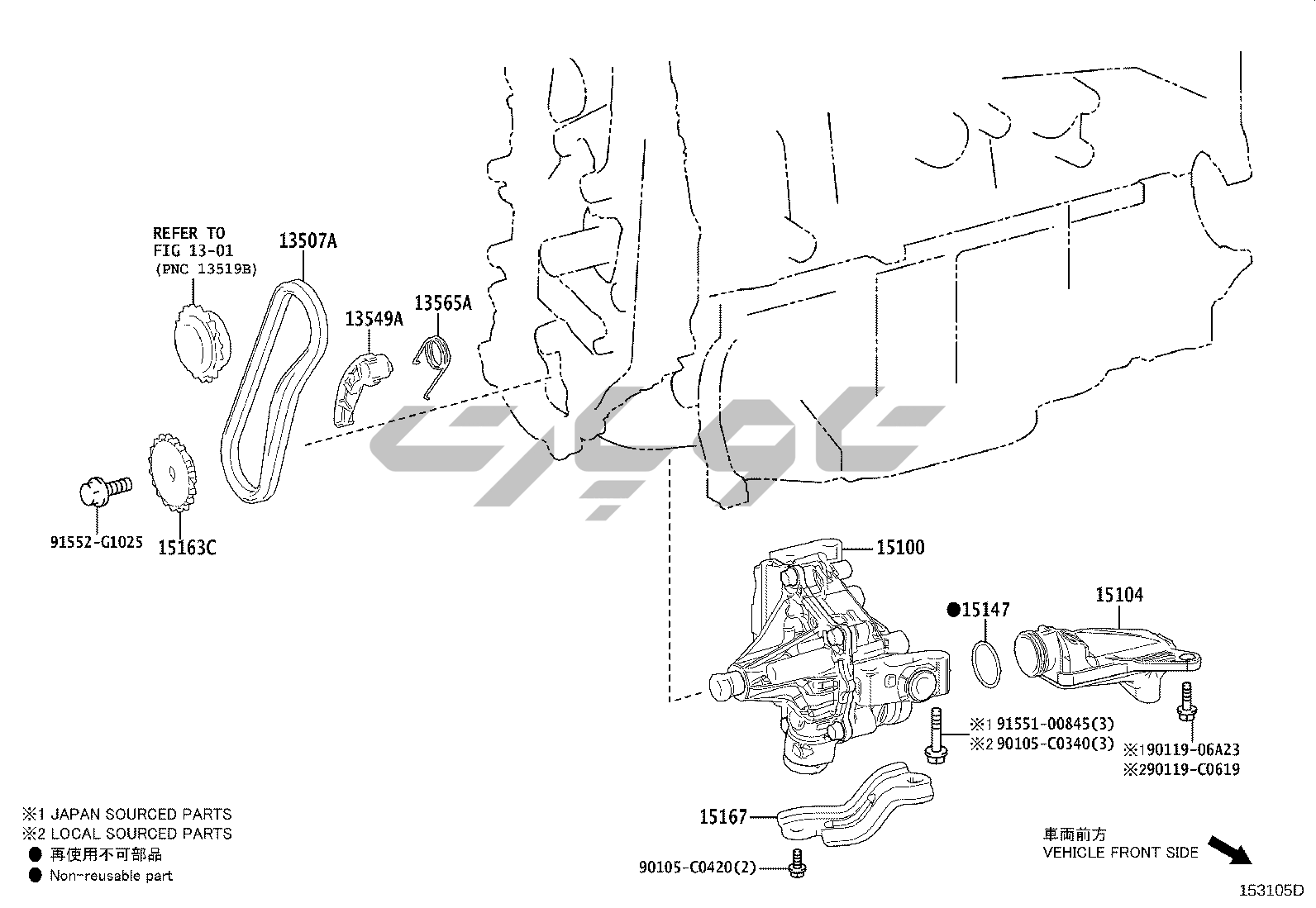 REFER TO
FIG 13-01
(PNC 13519B)

13507A

13549A

13565A

91552-G1025

15163C

15100

●15147

15104

※1 91551-00845(3)
※2 90105-C0340(3)

※1 90119-06A23
※2 90119-C0619

15167

90105-C0420(2)

※1 JAPAN SOURCED PARTS
※2 LOCAL SOURCED PARTS
● 再使用不可部品
● Non-reusable part

車両前方
VEHICLE FRONT SIDE

153105D