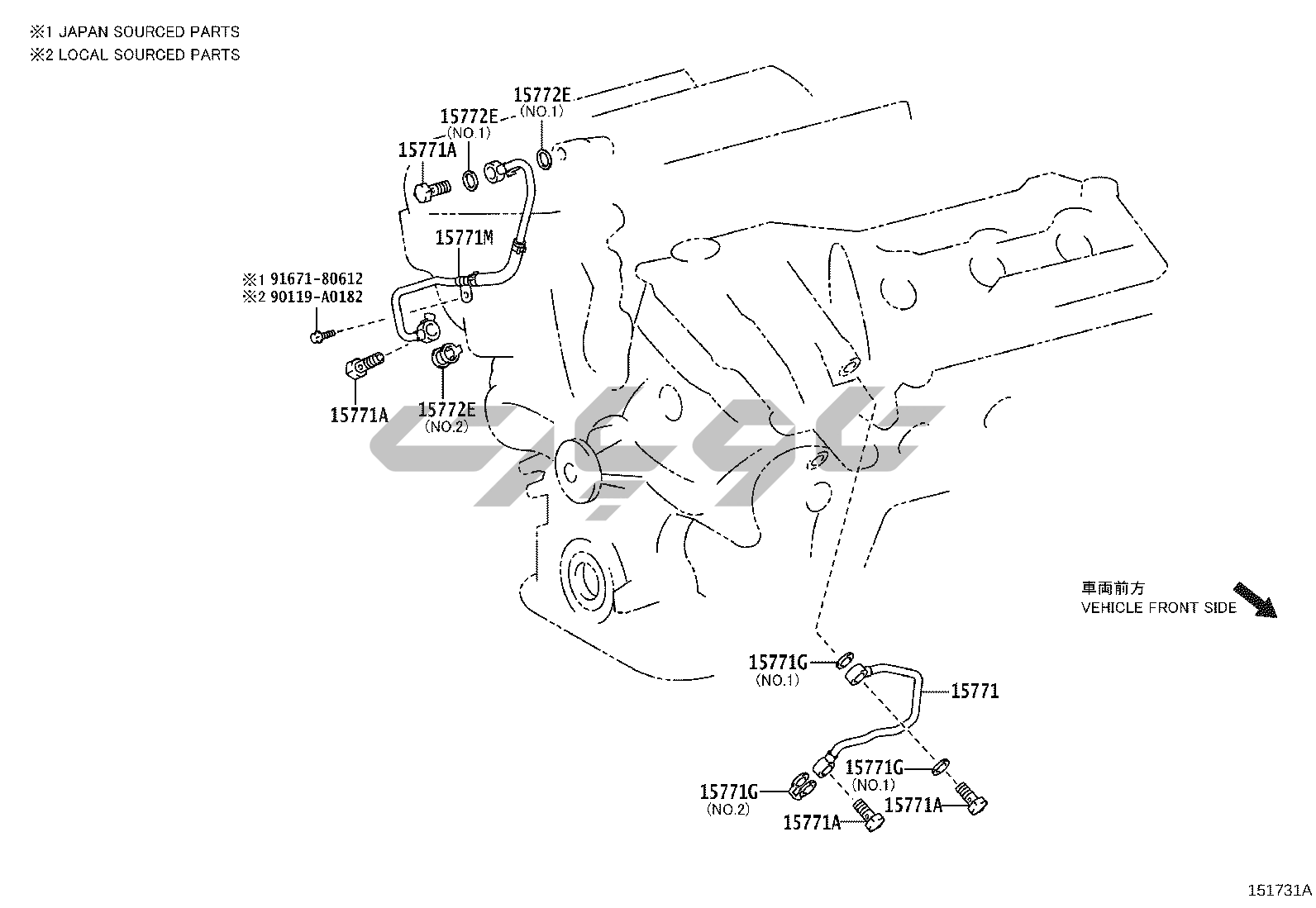 ※1 JAPAN SOURCED PARTS
※2 LOCAL SOURCED PARTS

15772E
(NO.1)

15772E
(NO.1)

15771A

15771M

※1 91671-80612
※2 90119-A0182

15771A

15772E
(NO.2)

車両前方
VEHICLE FRONT SIDE

15771G
(NO.1)

15771

15771G
(NO.1)

15771G
(NO.2)

15771A

15771A

151731A