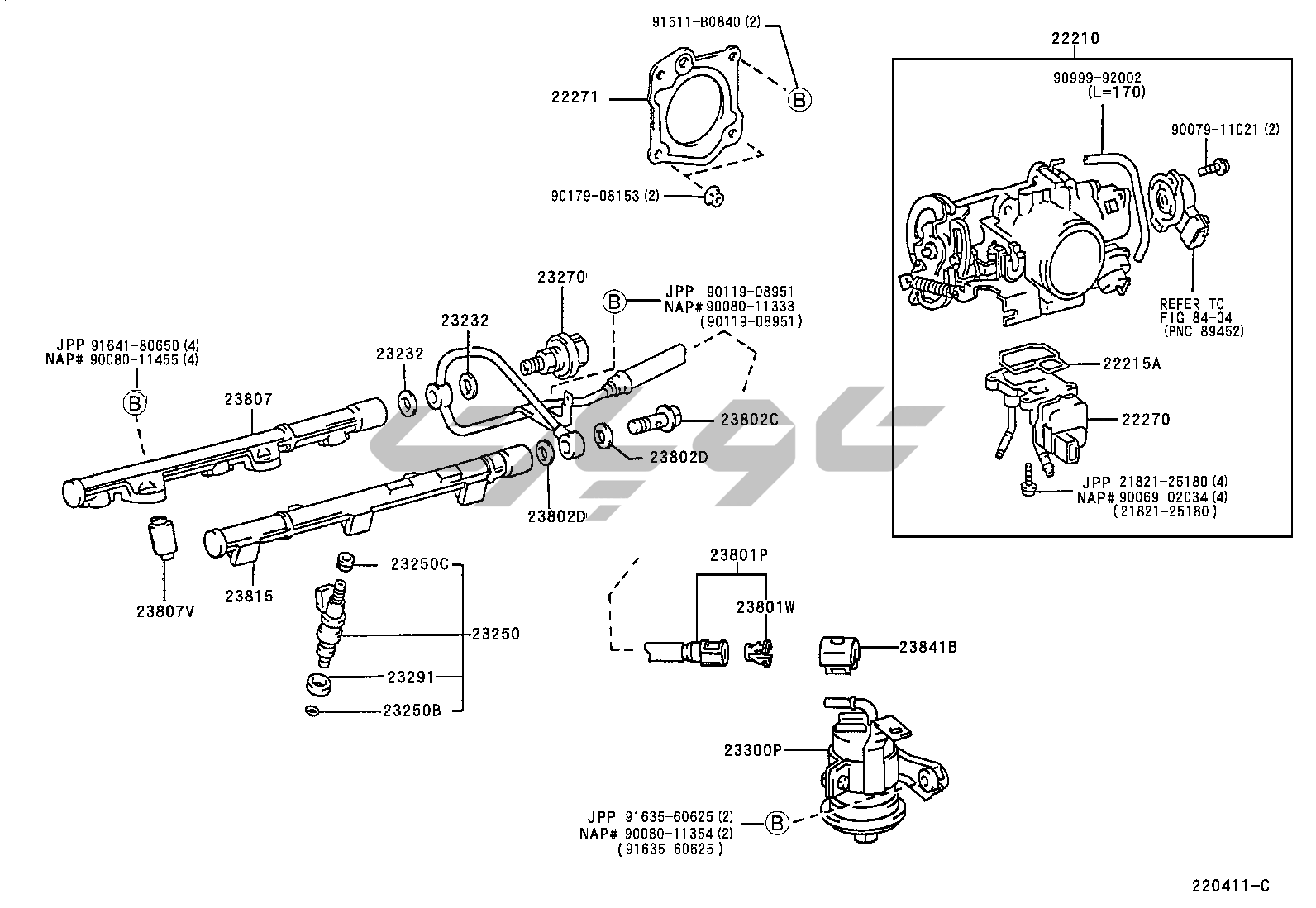 91511-B0840 (2)
22271
B
90179-08153 (2)
22210
90999-92002
(L=170)
90079-11021 (2)
REFER TO
FIG 84-04
(PNC 89452)
22215A
22270
JPP 21821-25180 (4)
NAP# 90069-02034 (4)
(21821-25180)
23270
B
JPP 90119-08951
NAP# 90080-11333
(90119-08951)
23232
23232
JPP 91641-80650 (4)
NAP# 90080-11455 (4)
B
23807
23802C
23802D
23802D
23807V
23815
23250C
23250
23291
23250B
23801P
23801W
23841B
23300P
JPP 91635-60625 (2)
NAP# 90080-11354 (2)
(91635-60625)
B
220411-C