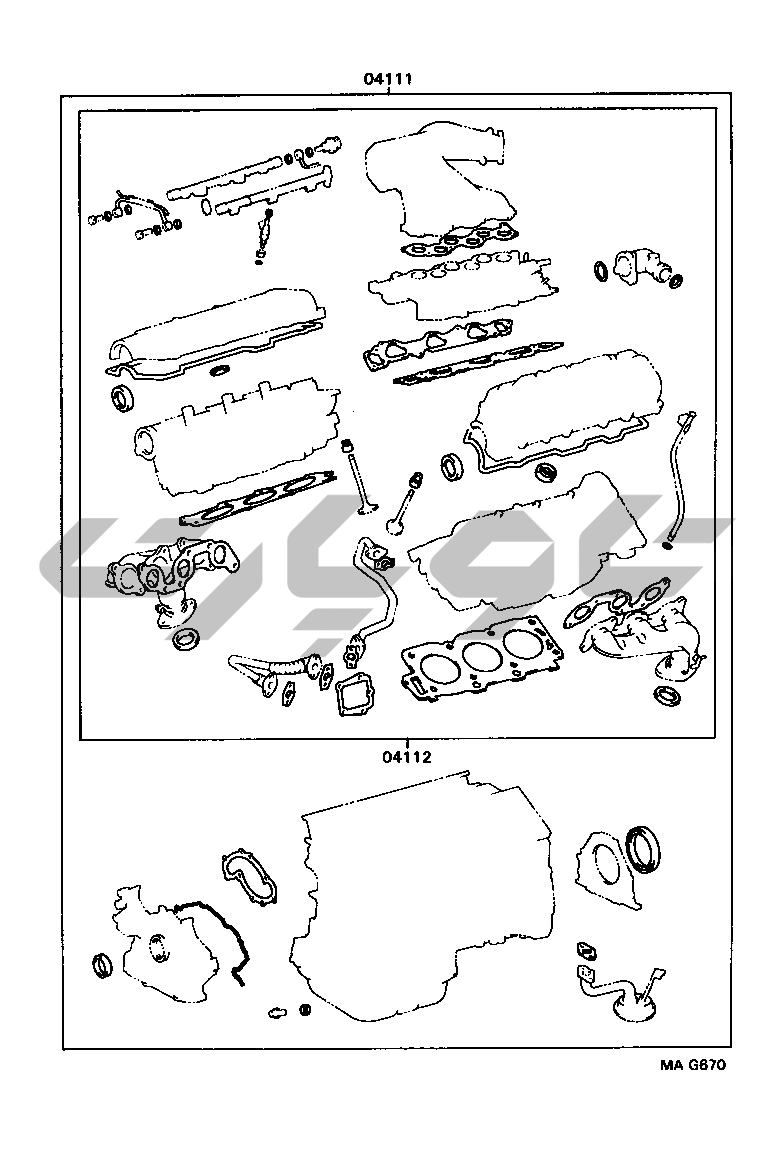 04111

04112

MA G670