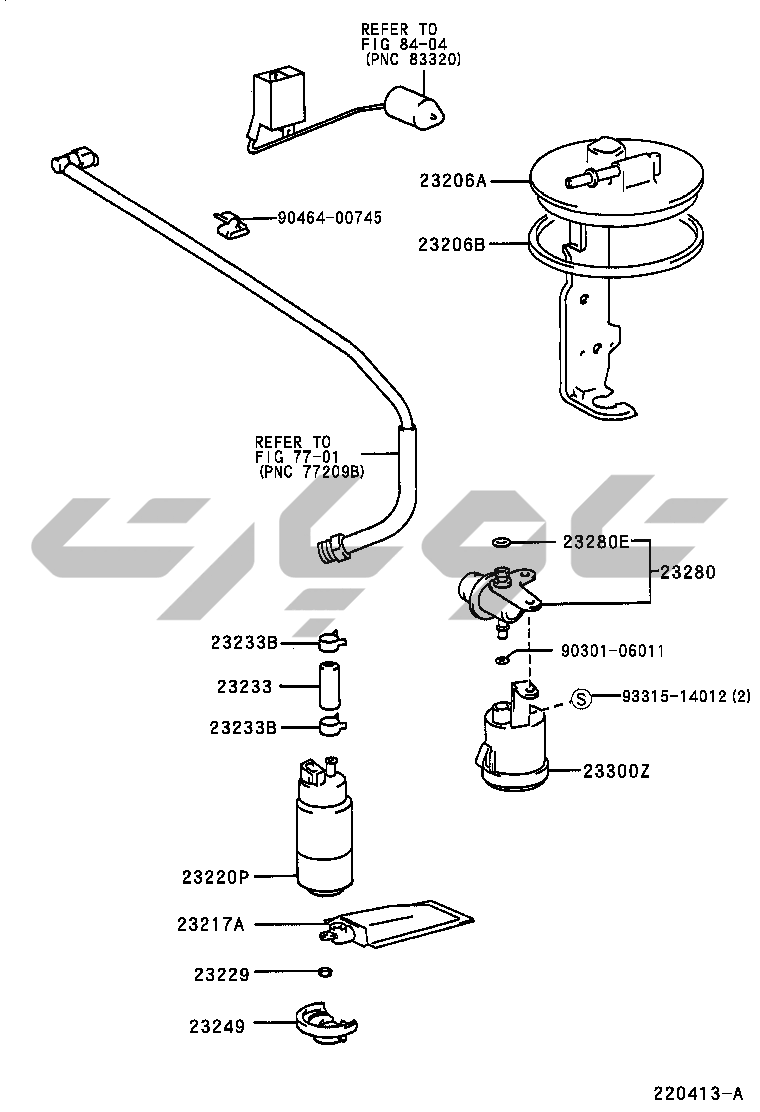 REFER TO
FIG 84-04
(PNC 83320)

23206A

90464-00745

23206B

REFER TO
FIG 77-01
(PNC 77209B)

23280E

23280

23233B

90301-06011

23233

S 93315-14012 (2)

23233B

23300Z

23220P

23217A

23229

23249

220413-A