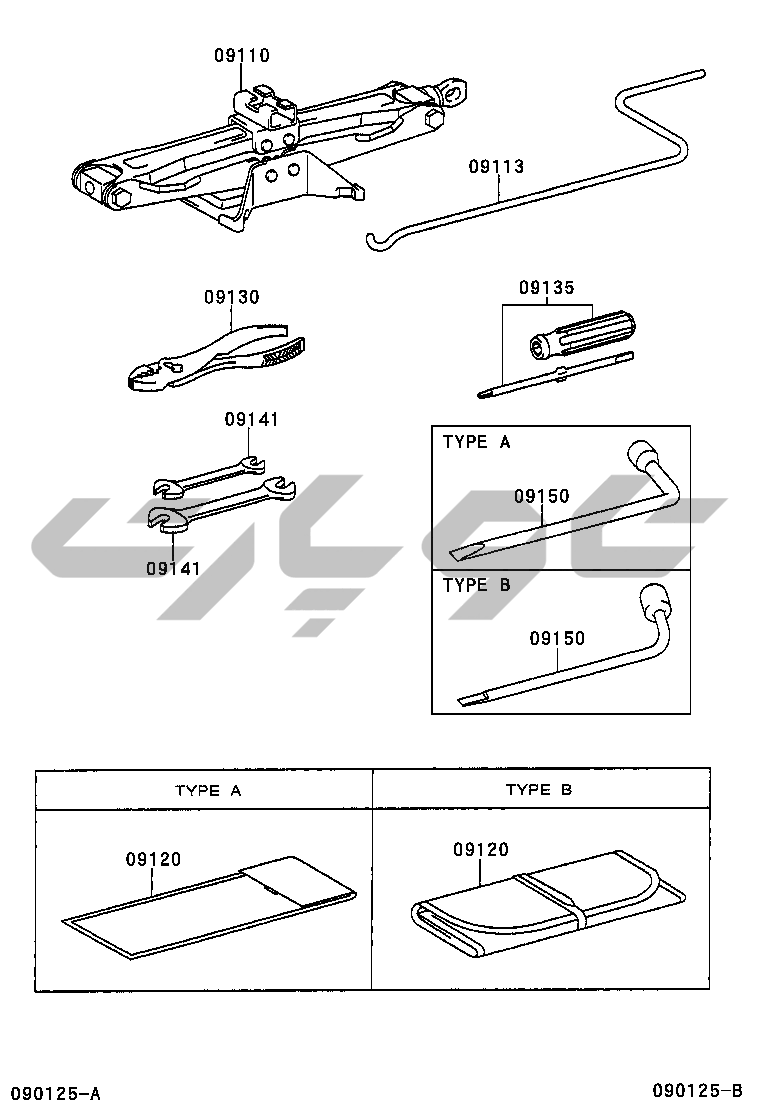 09110

09113

09130

09135

09141

09141

TYPE A

09150

TYPE B

09150

| TYPE A | TYPE B |
|---|---|
| 09120 | 09120 |

090125-A

090125-B